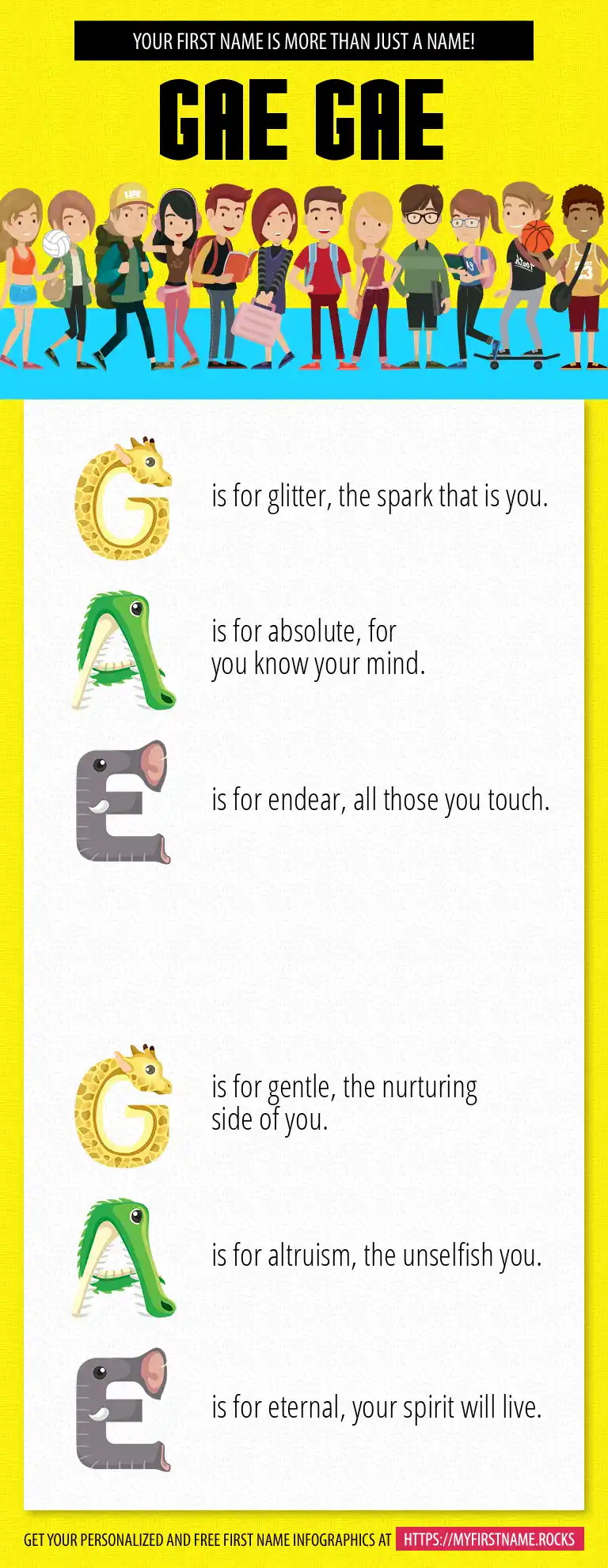 YOUR FIRST NAME IS MORE THAN JUST A NAME!

GAE GAE

G is for glitter, the spark that is you.

A is for absolute, for you know your mind.

E is for endear, all those you touch.

G is for gentle, the nurturing side of you.

A is for altruism, the unselfish you.

E is for eternal, your spirit will live.

GET YOUR PERSONALIZED AND FREE FIRST NAME INFOGRAPHICS AT HTTPS://MYFIRSTNAME.ROCKS