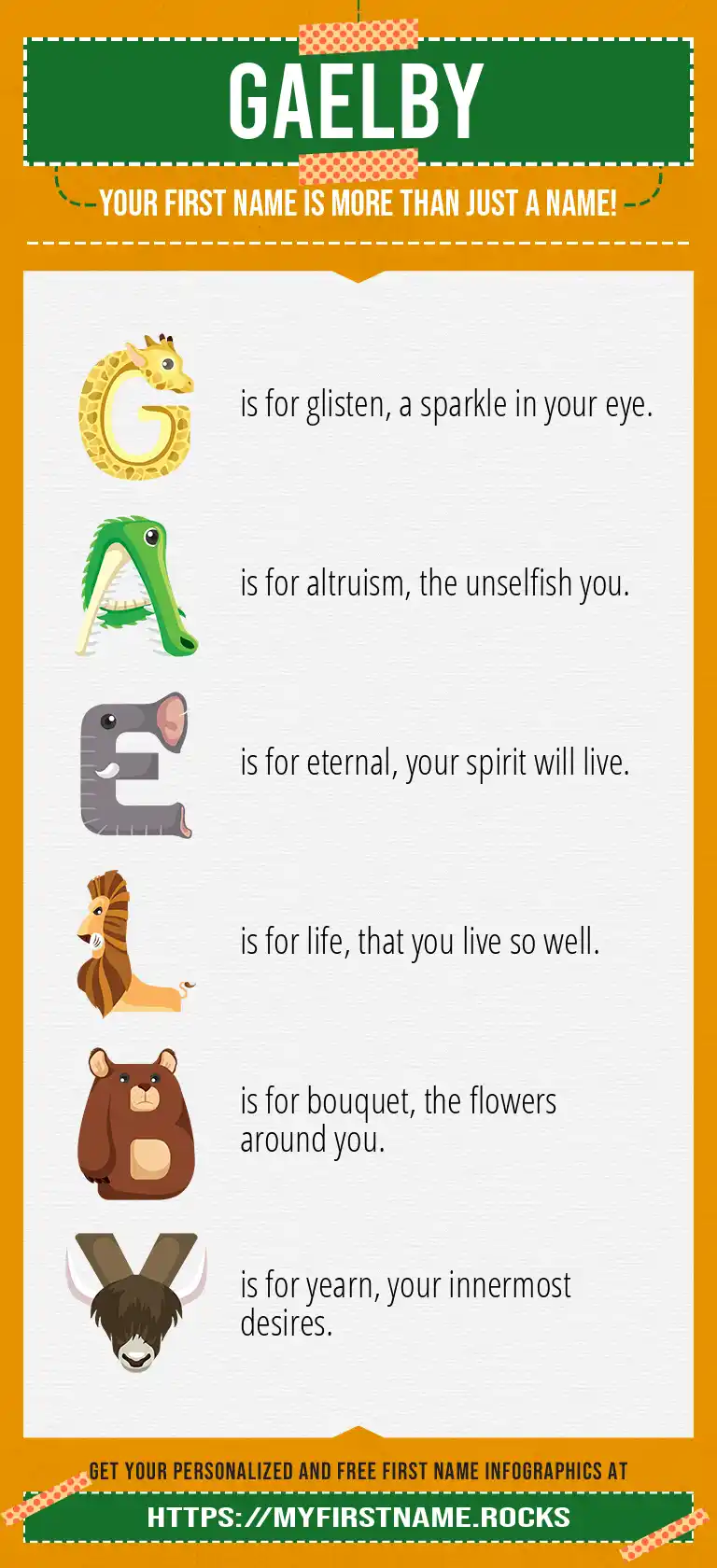 GAELBY

YOUR FIRST NAME IS MORE THAN JUST A NAME!

G is for glisten, a sparkle in your eye.

A is for altruism, the unselfish you.

E is for eternal, your spirit will live.

L is for life, that you live so well.

B is for bouquet, the flowers around you.

Y is for yearn, your innermost desires.

GET YOUR PERSONALIZED AND FREE FIRST NAME INFOGRAPHICS AT

HTTPS://MYFIRSTNAME.ROCKS