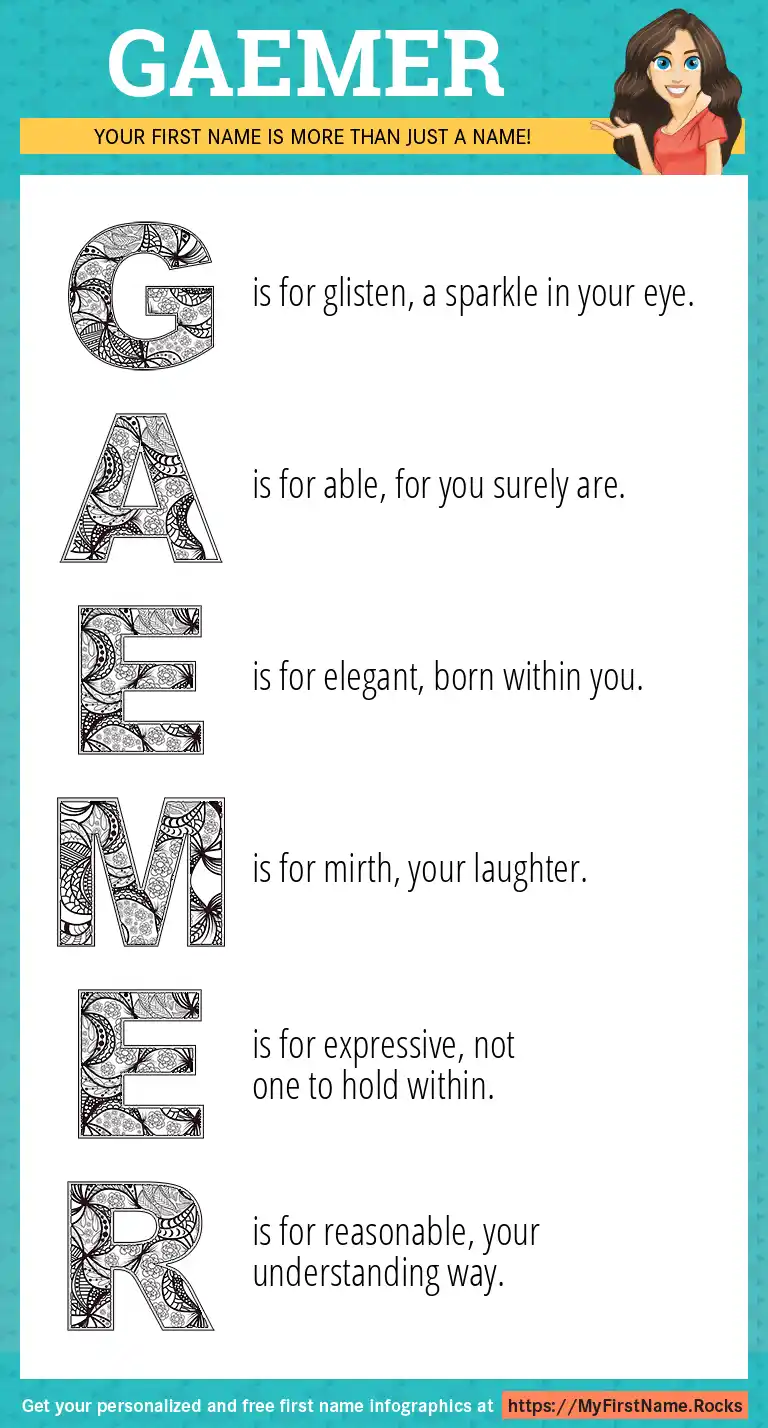 GAEMER

YOUR FIRST NAME IS MORE THAN JUST A NAME!

G is for glisten, a sparkle in your eye.

A is for able, for you surely are.

E is for elegant, born within you.

M is for mirth, your laughter.

E is for expressive, not one to hold within.

R is for reasonable, your understanding way.

Get your personalized and free first name infographics at https://MyFirstName.Rocks