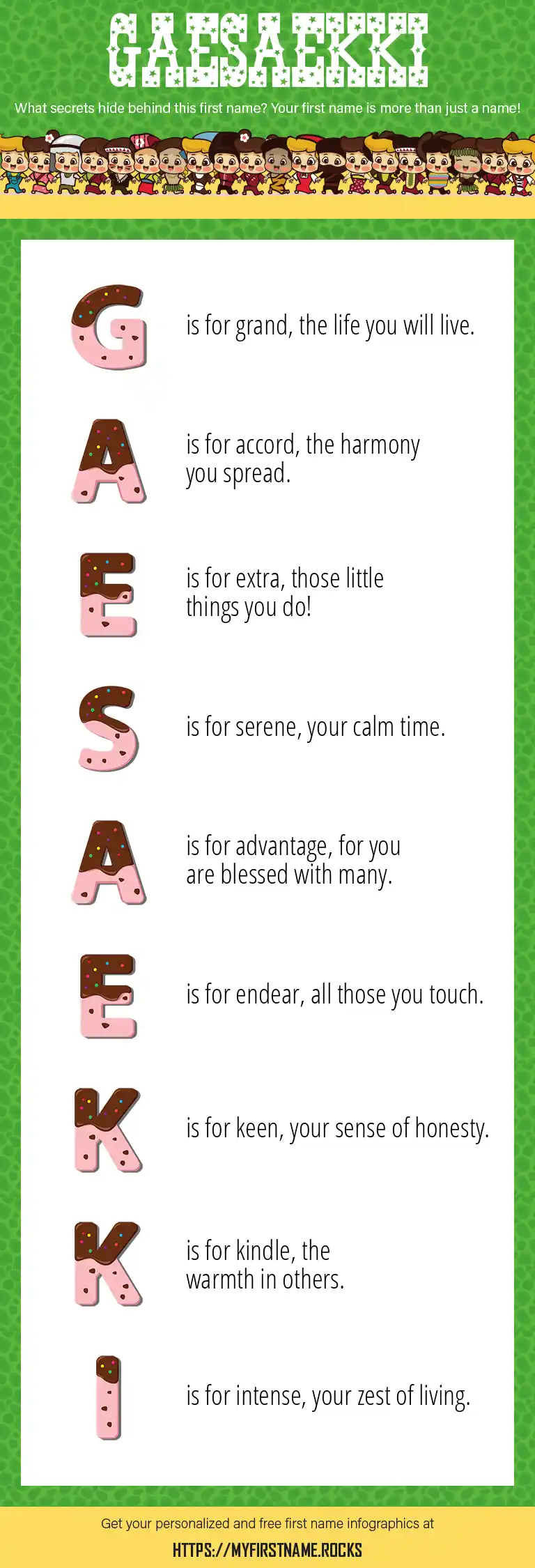 GAESAEKKI

What secrets hide behind this first name? Your first name is more than just a name!

G is for grand, the life you will live.

A is for accord, the harmony you spread.

E is for extra, those little things you do!

S is for serene, your calm time.

A is for advantage, for you are blessed with many.

E is for endear, all those you touch.

K is for keen, your sense of honesty.

K is for kindle, the warmth in others.

I is for intense, your zest of living.

Get your personalized and free first name infographics at

HTTPS://MYFIRSTNAME.ROCKS