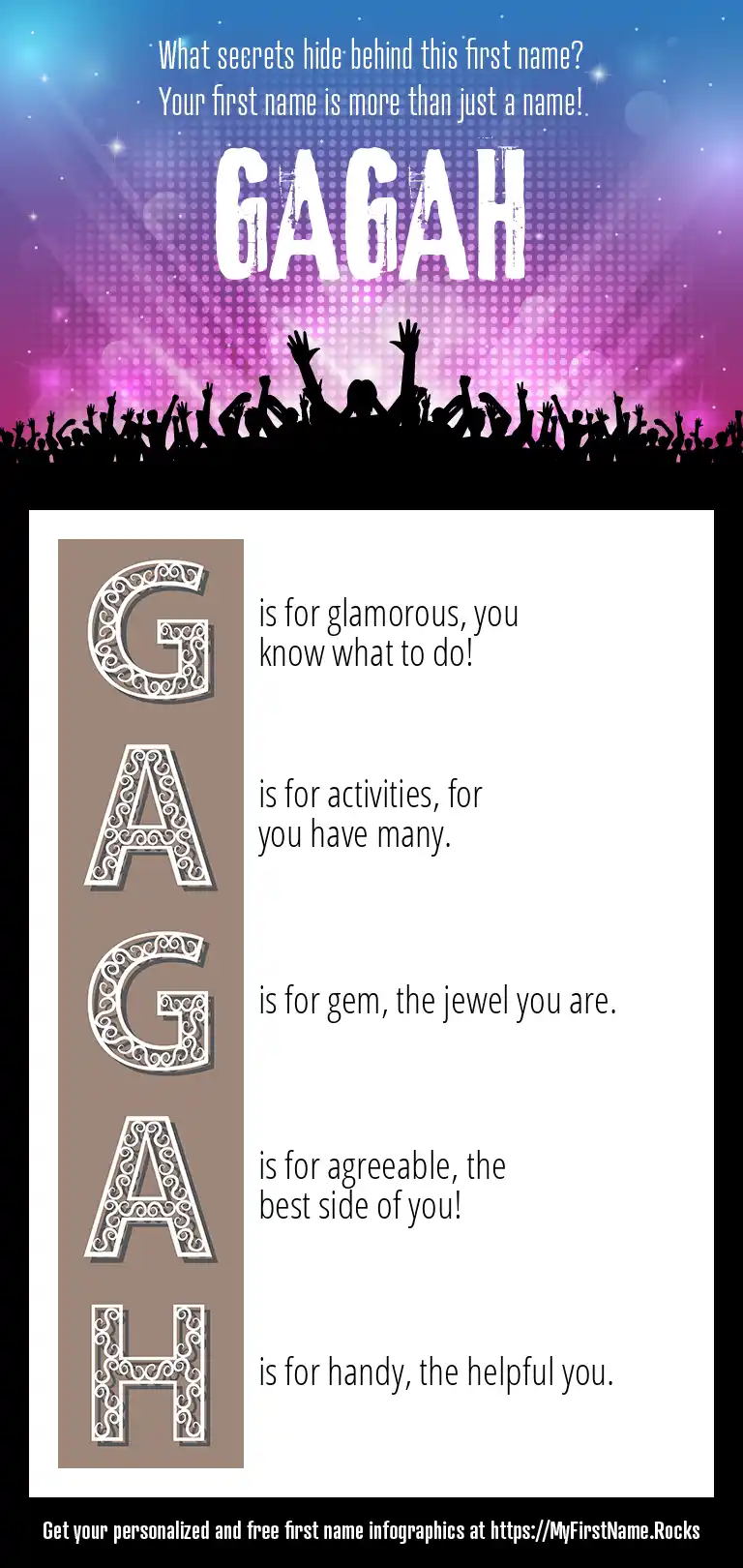 What secrets hide behind this first name?
Your first name is more than just a name!

GAGAH

G is for glamorous, you know what to do!

A is for activities, for you have many.

G is for gem, the jewel you are.

A is for agreeable, the best side of you!

H is for handy, the helpful you.

Get your personalized and free first name infographics at https://MyFirstName.Rocks