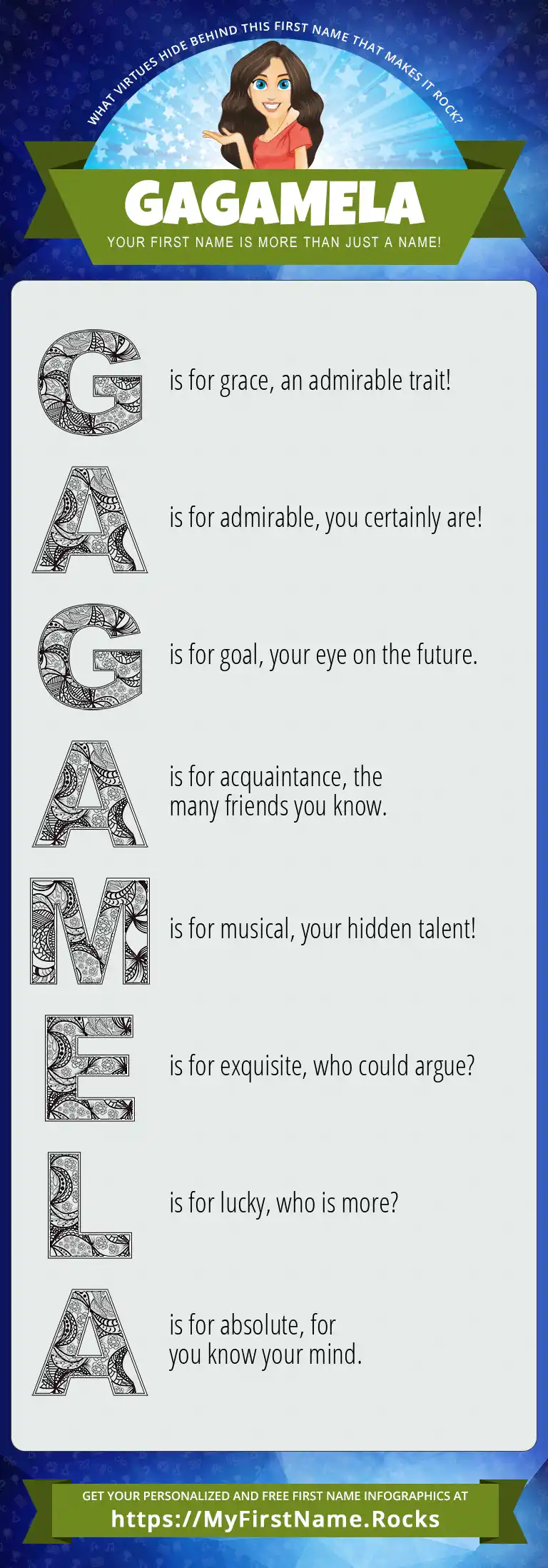 WHAT VIRTUES HIDE BEHIND THIS FIRST NAME THAT MAKES IT ROCK?

GAGAMELA

YOUR FIRST NAME IS MORE THAN JUST A NAME!

G is for grace, an admirable trait!

A is for admirable, you certainly are!

G is for goal, your eye on the future.

A is for acquaintance, the many friends you know.

M is for musical, your hidden talent!

E is for exquisite, who could argue?

L is for lucky, who is more?

A is for absolute, for you know your mind.

GET YOUR PERSONALIZED AND FREE FIRST NAME INFOGRAPHICS AT

https://MyFirstName.Rocks