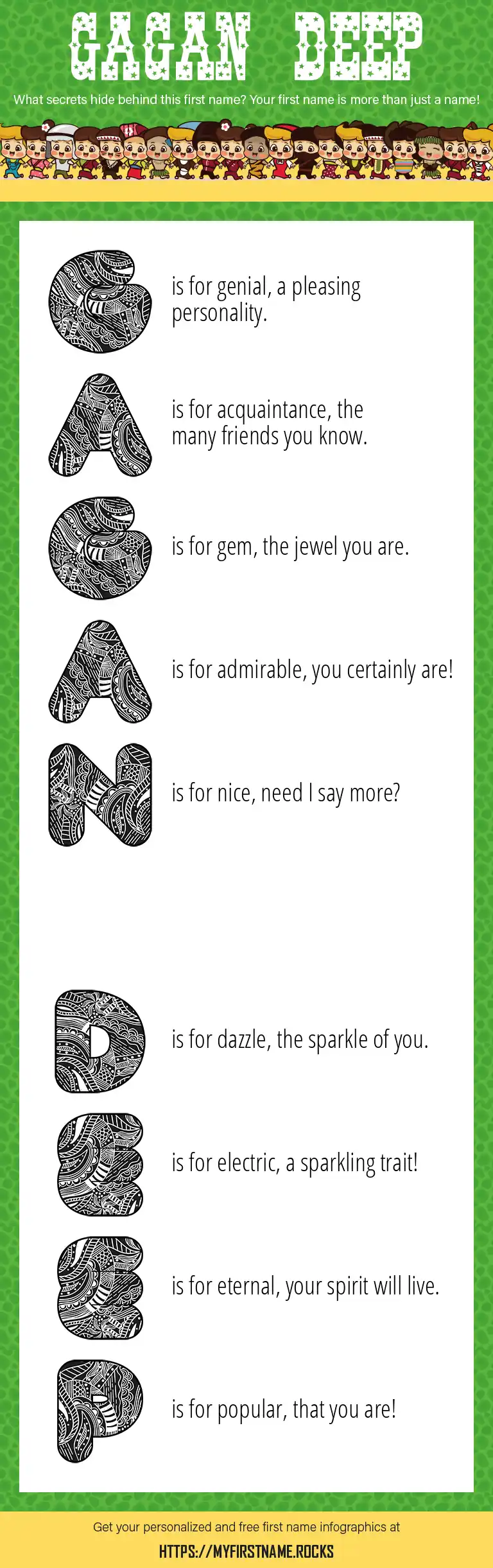 GAGAN DEEP

What secrets hide behind this first name? Your first name is more than just a name!

G is for genial, a pleasing personality.

A is for acquaintance, the many friends you know.

G is for gem, the jewel you are.

A is for admirable, you certainly are!

N is for nice, need I say more?

D is for dazzle, the sparkle of you.

E is for electric, a sparkling trait!

E is for eternal, your spirit will live.

P is for popular, that you are!

Get your personalized and free first name infographics at

HTTPS://MYFIRSTNAME.ROCKS