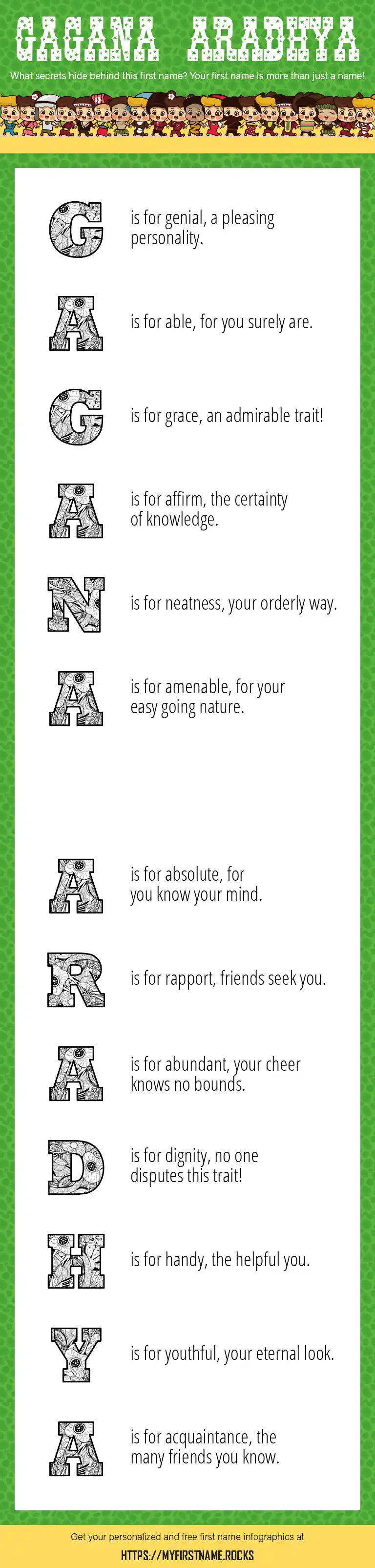 GAGANA ARADHYA

What secrets hide behind this first name? Your first name is more than just a name!

G is for genial, a pleasing personality.

A is for able, for you surely are.

G is for grace, an admirable trait!

A is for affirm, the certainty of knowledge.

N is for neatness, your orderly way.

A is for amenable, for your easy going nature.

A is for absolute, for you know your mind.

R is for rapport, friends seek you.

A is for abundant, your cheer knows no bounds.

D is for dignity, no one disputes this trait!

H is for handy, the helpful you.

Y is for youthful, your eternal look.

A is for acquaintance, the many friends you know.

Get your personalized and free first name infographics at

HTTPS://MYFIRSTNAME.ROCKS