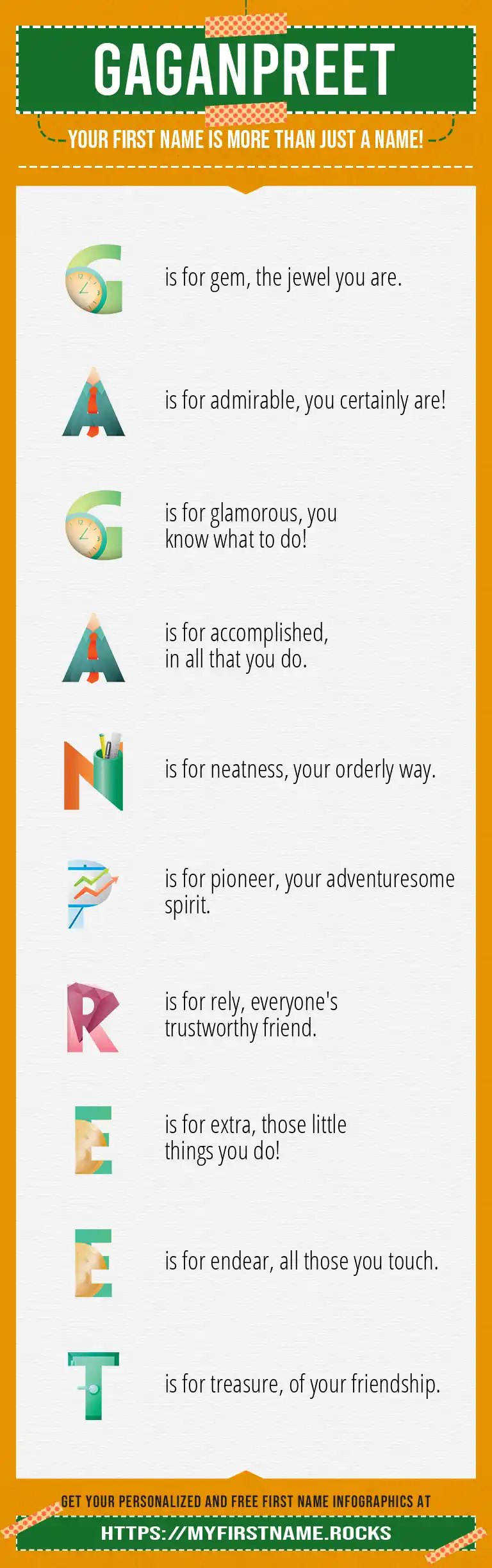 GAGANPREET

YOUR FIRST NAME IS MORE THAN JUST A NAME!

G is for gem, the jewel you are.

A is for admirable, you certainly are!

G is for glamorous, you know what to do!

A is for accomplished, in all that you do.

N is for neatness, your orderly way.

P is for pioneer, your adventuresome spirit.

R is for rely, everyone's trustworthy friend.

E is for extra, those little things you do!

E is for endear, all those you touch.

T is for treasure, of your friendship.

GET YOUR PERSONALIZED AND FREE FIRST NAME INFOGRAPHICS AT

HTTPS://MYFIRSTNAME.ROCKS