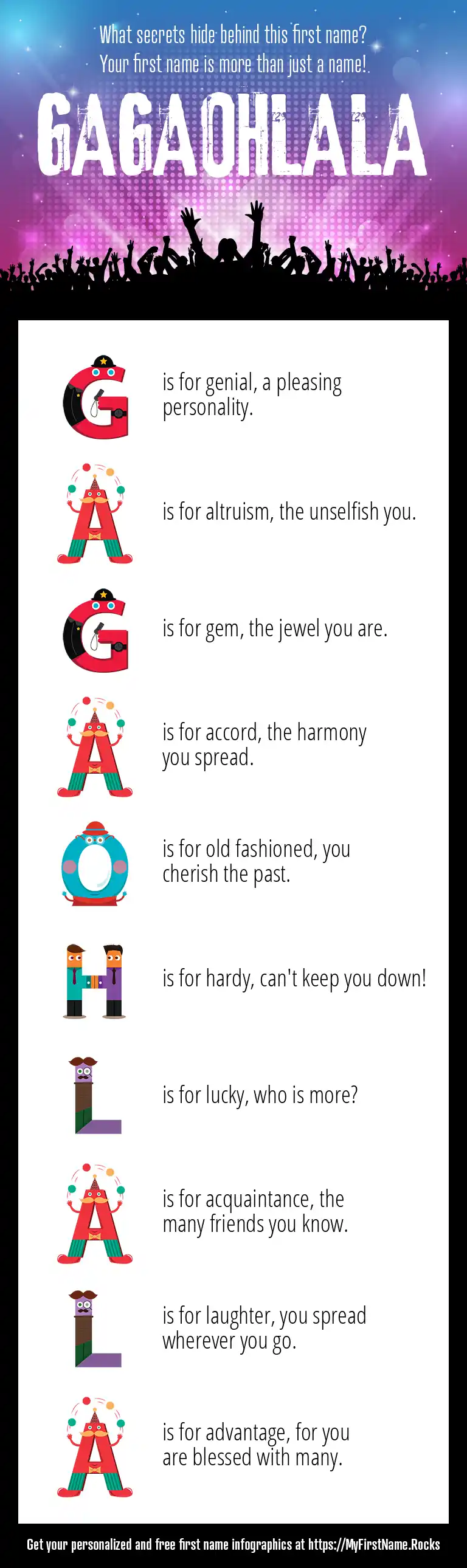 What secrets hide behind this first name?
Your first name is more than just a name!

GAGAOHLALA

G is for genial, a pleasing personality.

A is for altruism, the unselfish you.

G is for gem, the jewel you are.

A is for accord, the harmony you spread.

O is for old fashioned, you cherish the past.

H is for hardy, can't keep you down!

L is for lucky, who is more?

A is for acquaintance, the many friends you know.

L is for laughter, you spread wherever you go.

A is for advantage, for you are blessed with many.

Get your personalized and free first name infographics at https://MyFirstName.Rocks