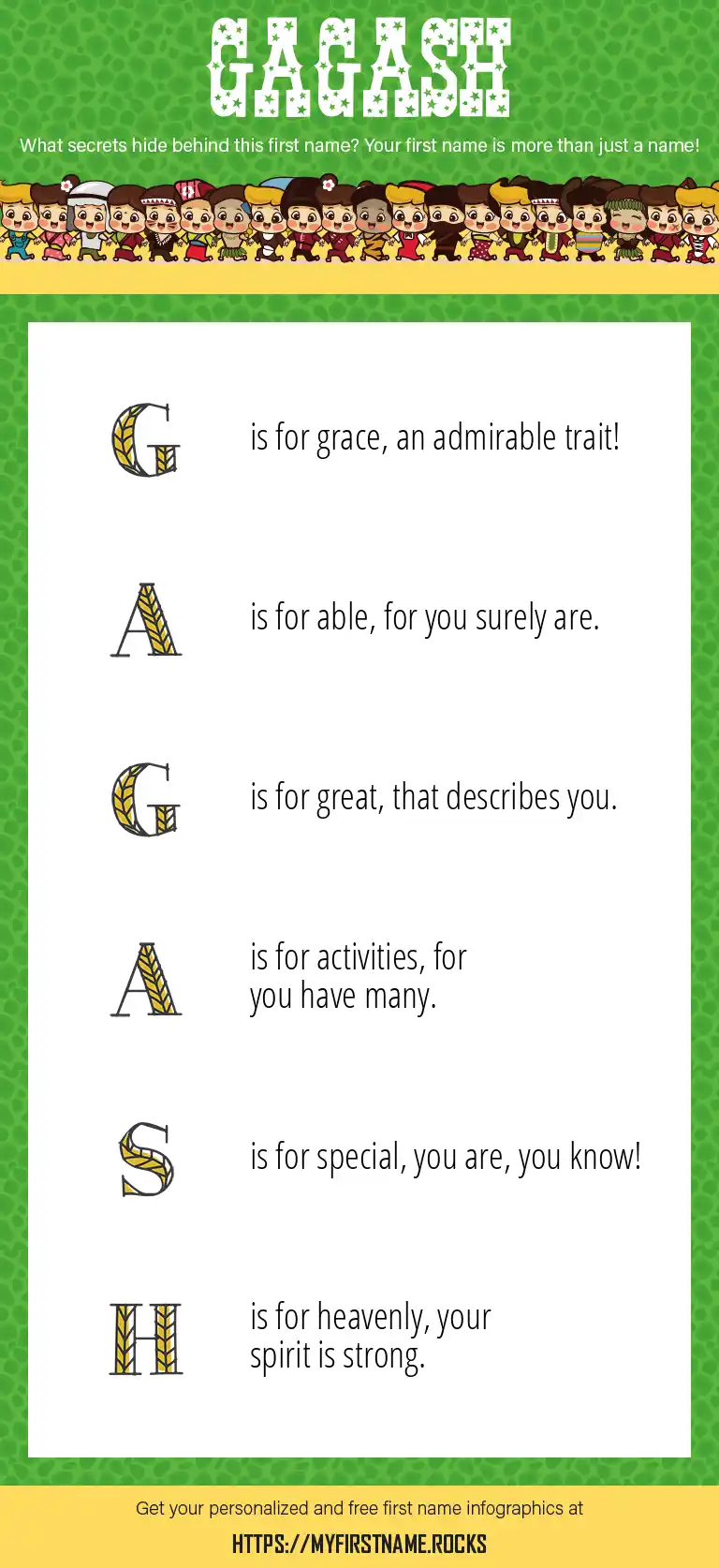 GAGASH

What secrets hide behind this first name? Your first name is more than just a name!

G is for grace, an admirable trait!

A is for able, for you surely are.

G is for great, that describes you.

A is for activities, for you have many.

S is for special, you are, you know!

H is for heavenly, your spirit is strong.

Get your personalized and free first name infographics at

HTTPS://MYFIRSTNAME.ROCKS