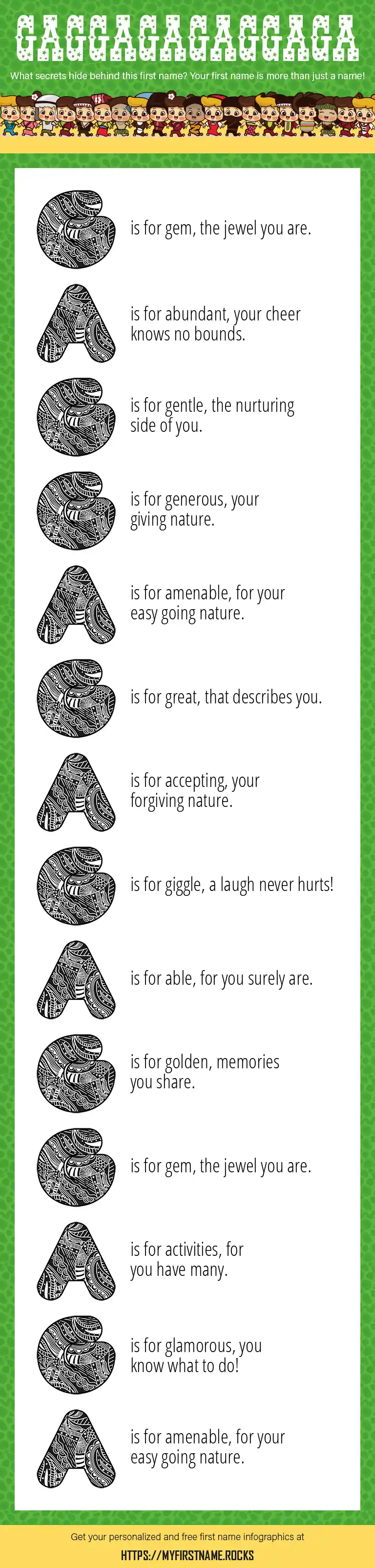 GAGGAGAGAGGAGA

What secrets hide behind this first name? Your first name is more than just a name!

G is for gem, the jewel you are.

A is for abundant, your cheer knows no bounds.

G is for gentle, the nurturing side of you.

G is for generous, your giving nature.

A is for amenable, for your easy going nature.

G is for great, that describes you.

A is for accepting, your forgiving nature.

G is for giggle, a laugh never hurts!

A is for able, for you surely are.

G is for golden, memories you share.

G is for gem, the jewel you are.

A is for activities, for you have many.

G is for glamorous, you know what to do!

A is for amenable, for your easy going nature.

Get your personalized and free first name infographics at

HTTPS://MYFIRSTNAME.ROCKS