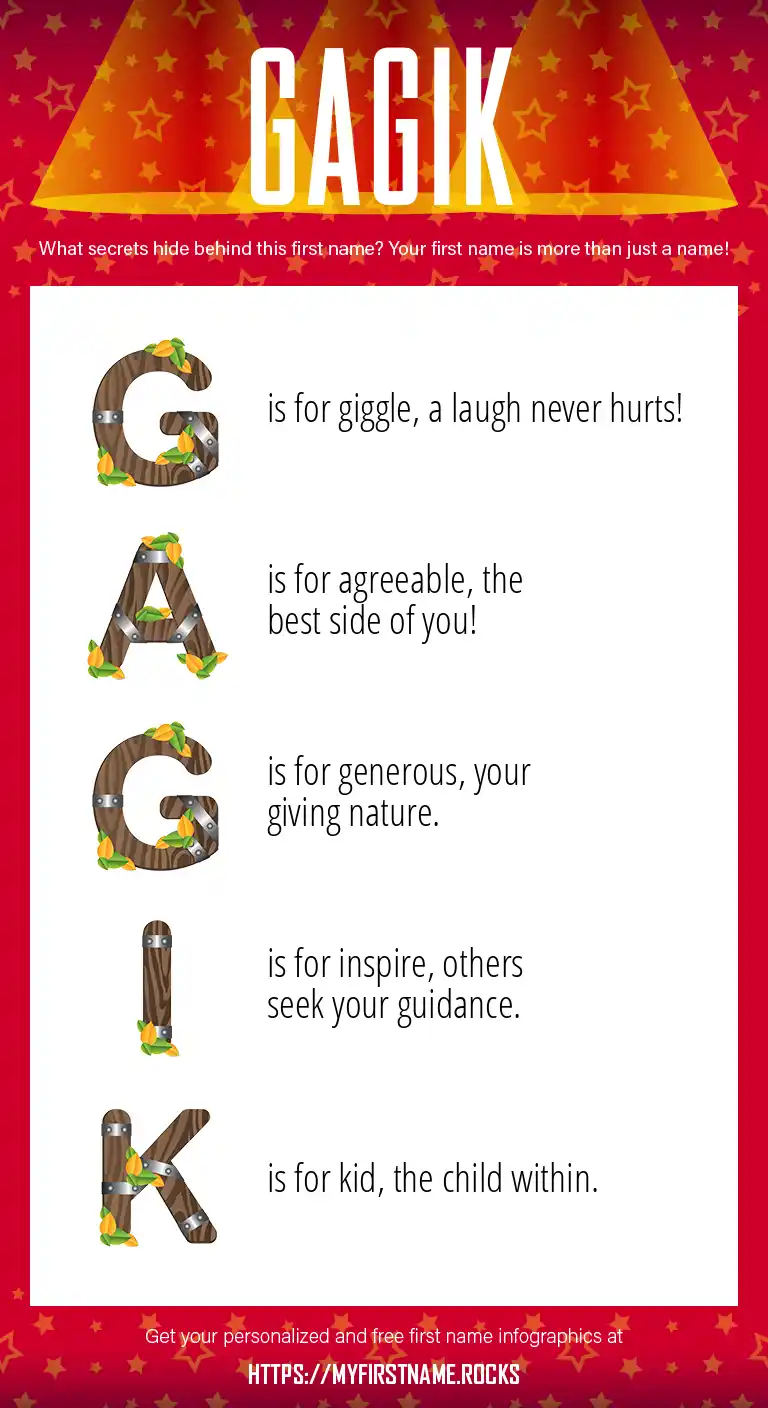 GAGIK

What secrets hide behind this first name? Your first name is more than just a name!

G is for giggle, a laugh never hurts!

A is for agreeable, the best side of you!

G is for generous, your giving nature.

I is for inspire, others seek your guidance.

K is for kid, the child within.

Get your personalized and free first name infographics at

HTTPS://MYFIRSTNAME.ROCKS