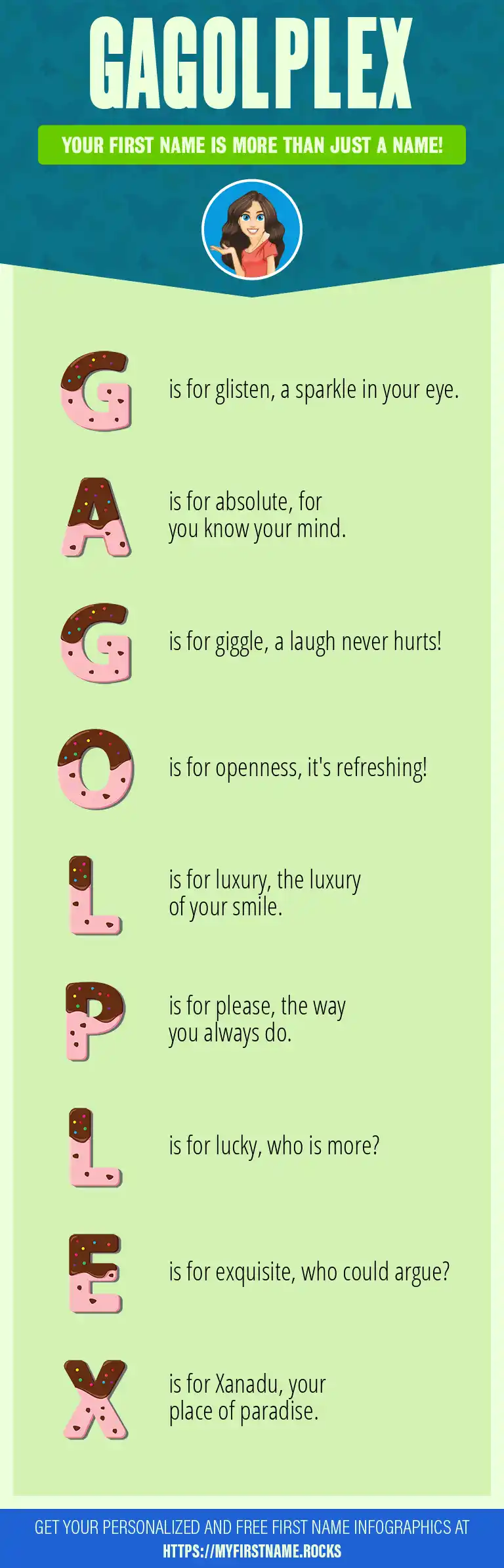 GAGOLPLEX

YOUR FIRST NAME IS MORE THAN JUST A NAME!

G is for glisten, a sparkle in your eye.

A is for absolute, for you know your mind.

G is for giggle, a laugh never hurts!

O is for openness, it's refreshing!

L is for luxury, the luxury of your smile.

P is for please, the way you always do.

L is for lucky, who is more?

E is for exquisite, who could argue?

X is for Xanadu, your place of paradise.

GET YOUR PERSONALIZED AND FREE FIRST NAME INFOGRAPHICS AT HTTPS://MYFIRSTNAME.ROCKS