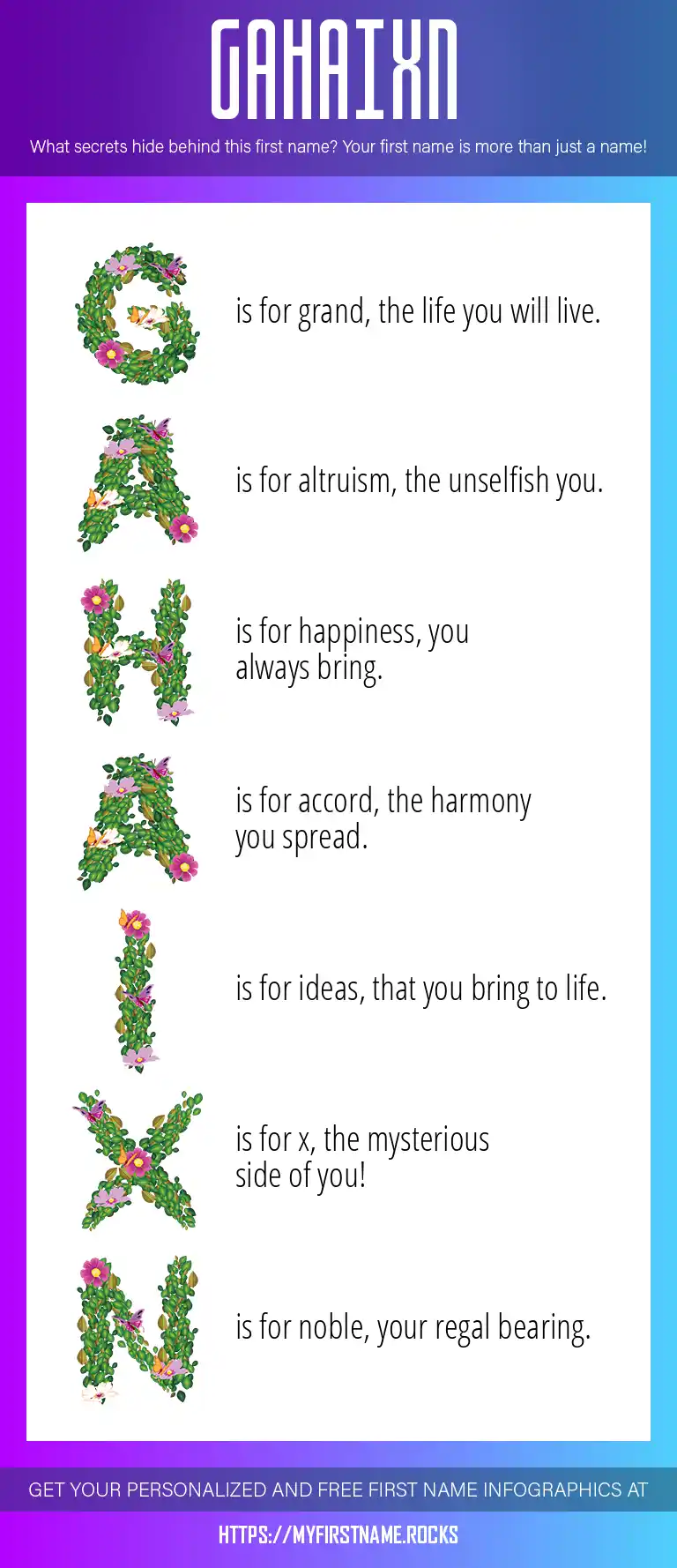 GAHAIXN

What secrets hide behind this first name? Your first name is more than just a name!

G is for grand, the life you will live.

A is for altruism, the unselfish you.

H is for happiness, you always bring.

A is for accord, the harmony you spread.

I is for ideas, that you bring to life.

X is for x, the mysterious side of you!

N is for noble, your regal bearing.

GET YOUR PERSONALIZED AND FREE FIRST NAME INFOGRAPHICS AT

HTTPS://MYFIRSTNAME.ROCKS