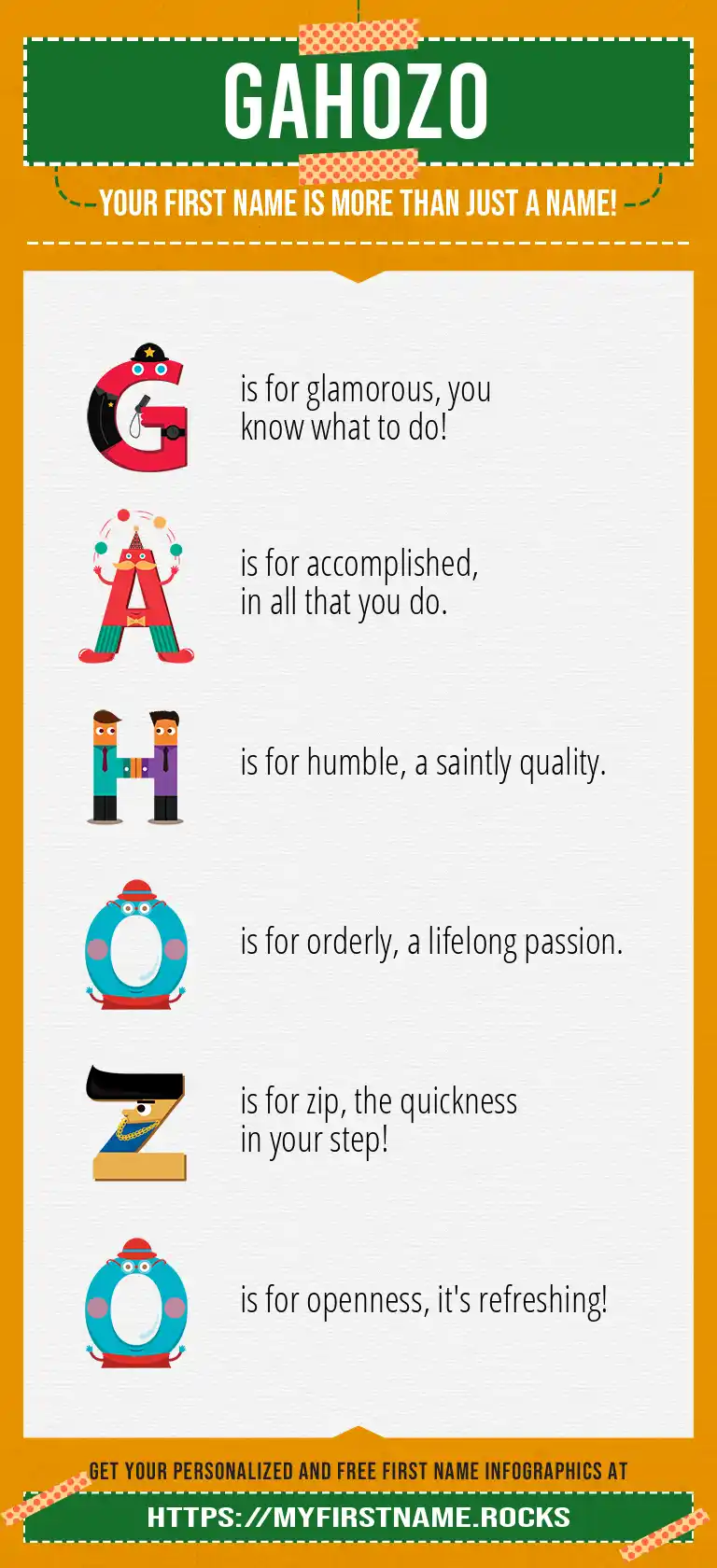 GAHOZO

YOUR FIRST NAME IS MORE THAN JUST A NAME!

G is for glamorous, you know what to do!

A is for accomplished, in all that you do.

H is for humble, a saintly quality.

O is for orderly, a lifelong passion.

Z is for zip, the quickness in your step!

O is for openness, it's refreshing!

GET YOUR PERSONALIZED AND FREE FIRST NAME INFOGRAPHICS AT

HTTPS://MYFIRSTNAME.ROCKS