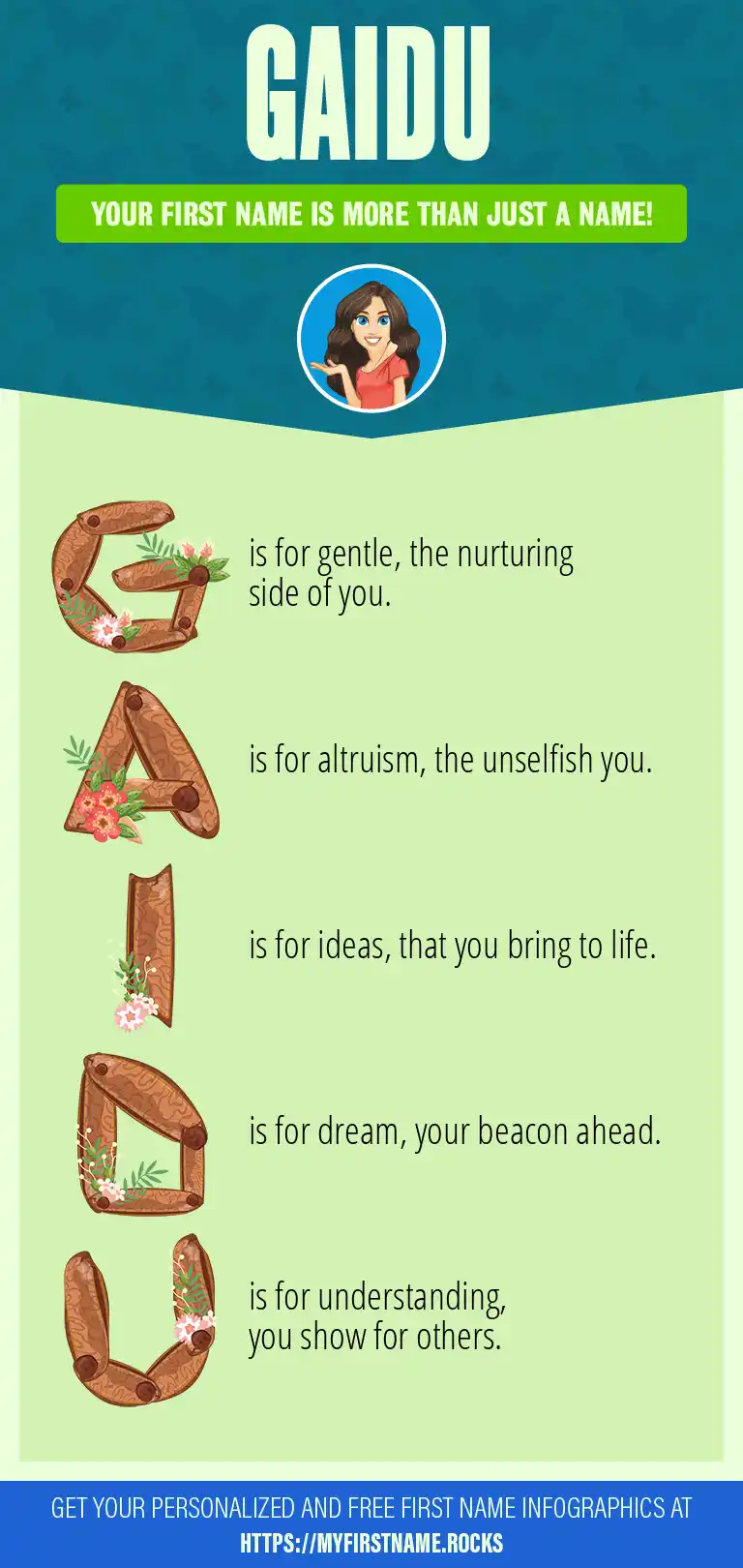 GAIDU

YOUR FIRST NAME IS MORE THAN JUST A NAME!

G is for gentle, the nurturing side of you.

A is for altruism, the unselfish you.

I is for ideas, that you bring to life.

D is for dream, your beacon ahead.

U is for understanding, you show for others.

GET YOUR PERSONALIZED AND FREE FIRST NAME INFOGRAPHICS AT HTTPS://MYFIRSTNAME.ROCKS