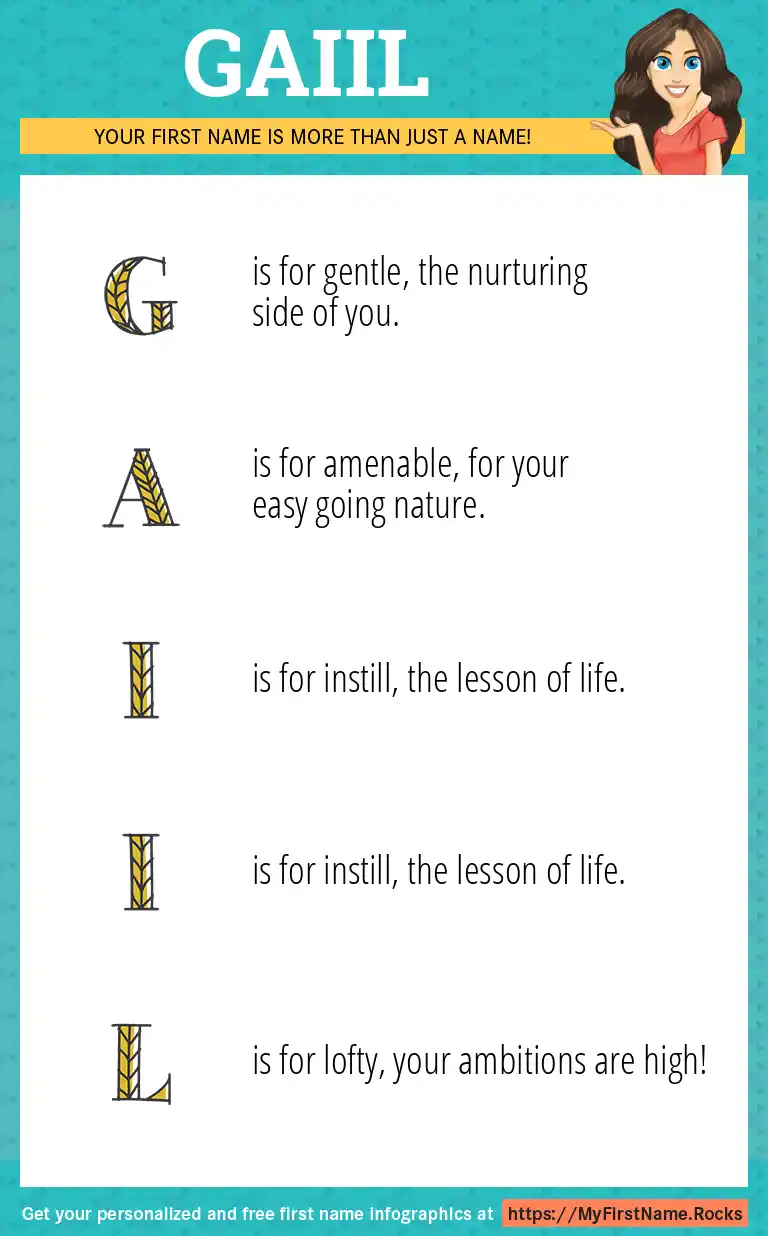 GAIIL

YOUR FIRST NAME IS MORE THAN JUST A NAME!

G is for gentle, the nurturing side of you.

A is for amenable, for your easy going nature.

I is for instill, the lesson of life.

I is for instill, the lesson of life.

L is for lofty, your ambitions are high!

Get your personalized and free first name infographics at https://MyFirstName.Rocks