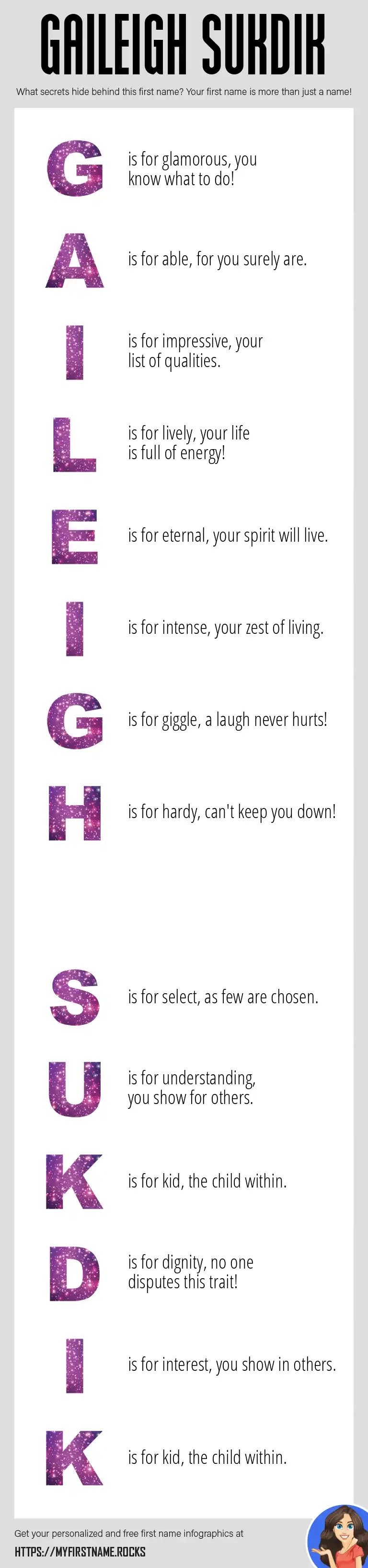 GAILEIGH SUKDIK

What secrets hide behind this first name? Your first name is more than just a name!

G is for glamorous, you know what to do!

A is for able, for you surely are.

I is for impressive, your list of qualities.

L is for lively, your life is full of energy!

E is for eternal, your spirit will live.

I is for intense, your zest of living.

G is for giggle, a laugh never hurts!

H is for hardy, can't keep you down!

S is for select, as few are chosen.

U is for understanding, you show for others.

K is for kid, the child within.

D is for dignity, no one disputes this trait!

I is for interest, you show in others.

K is for kid, the child within.

Get your personalized and free first name infographics at

HTTPS://MYFIRSTNAME.ROCKS