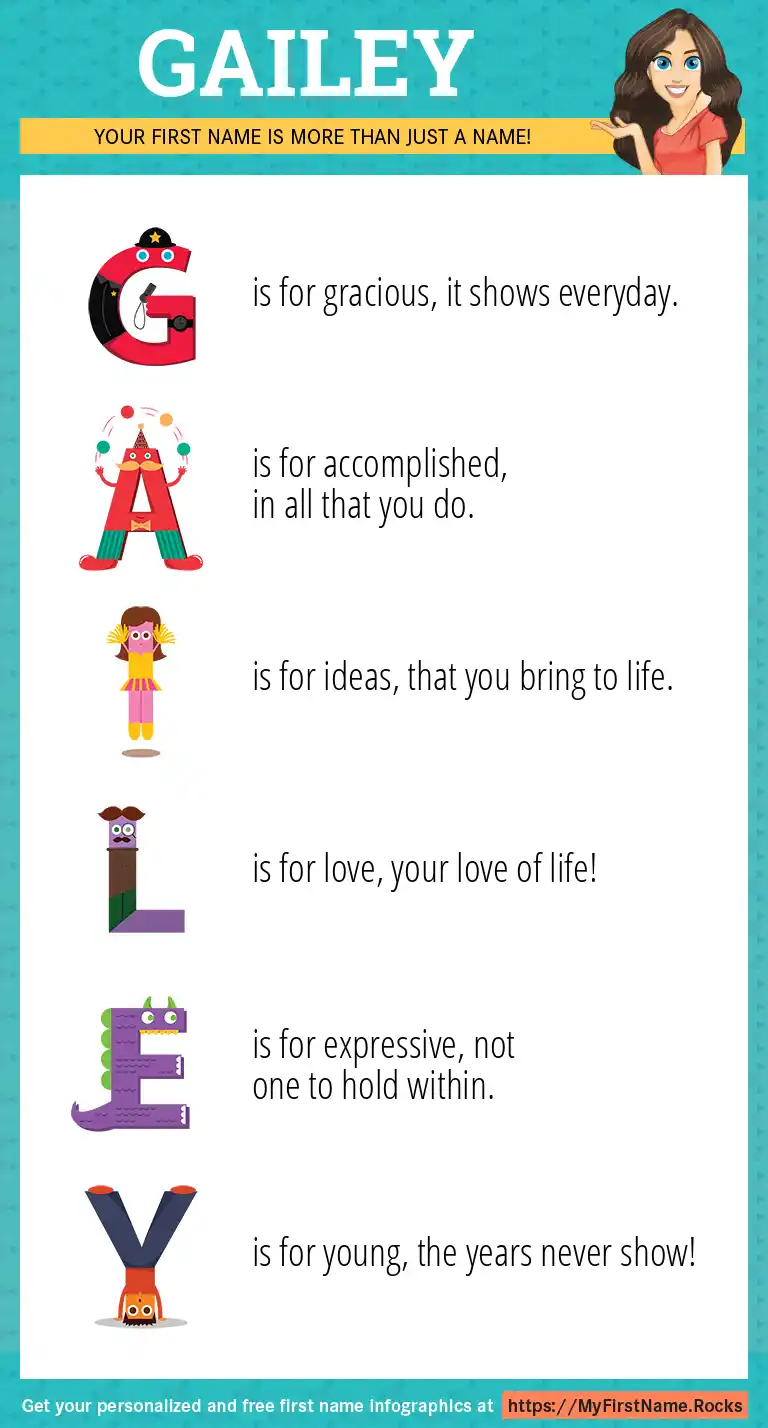 GAILEY

YOUR FIRST NAME IS MORE THAN JUST A NAME!

G is for gracious, it shows everyday.

A is for accomplished, in all that you do.

I is for ideas, that you bring to life.

L is for love, your love of life!

E is for expressive, not one to hold within.

Y is for young, the years never show!

Get your personalized and free first name infographics at https://MyFirstName.Rocks