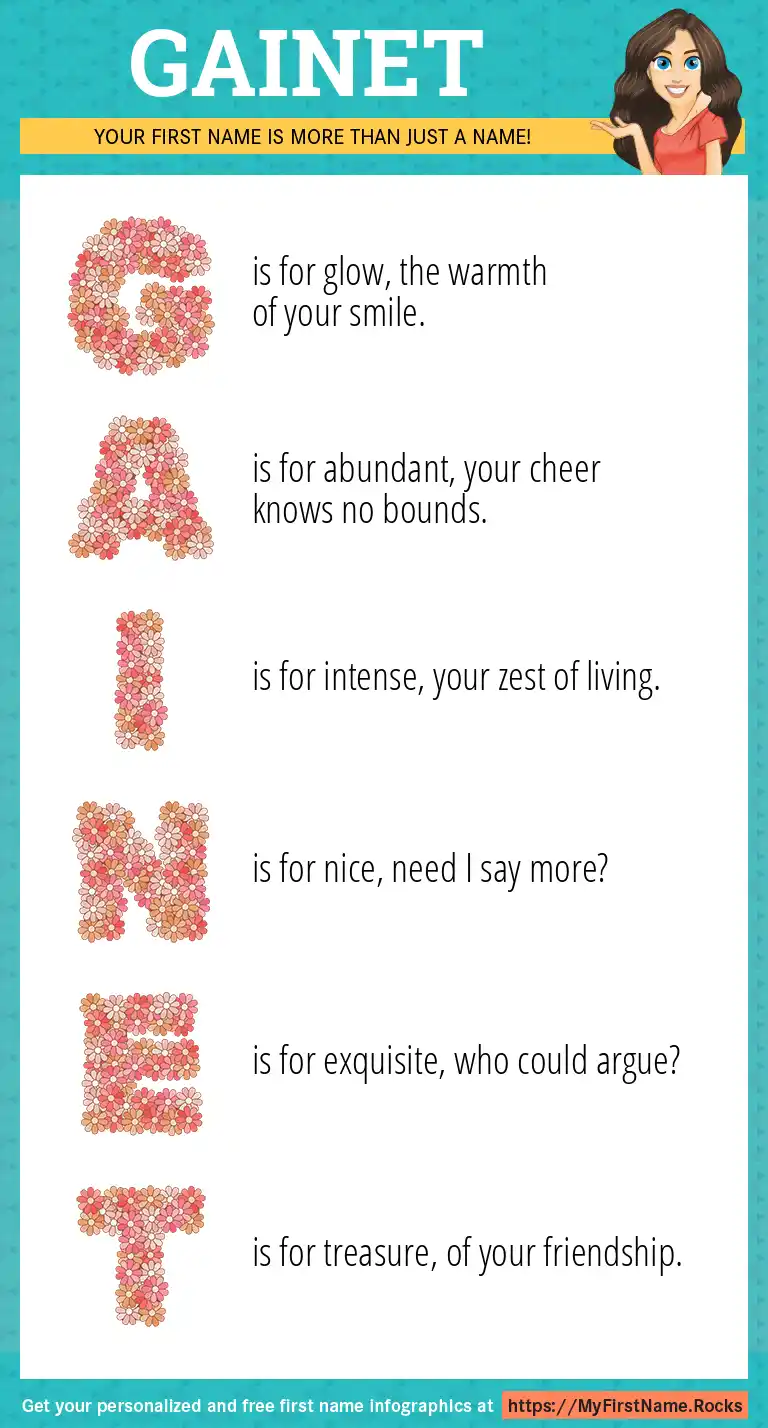 GAINET

YOUR FIRST NAME IS MORE THAN JUST A NAME!

G is for glow, the warmth of your smile.

A is for abundant, your cheer knows no bounds.

I is for intense, your zest of living.

N is for nice, need I say more?

E is for exquisite, who could argue?

T is for treasure, of your friendship.

Get your personalized and free first name infographics at https://MyFirstName.Rocks