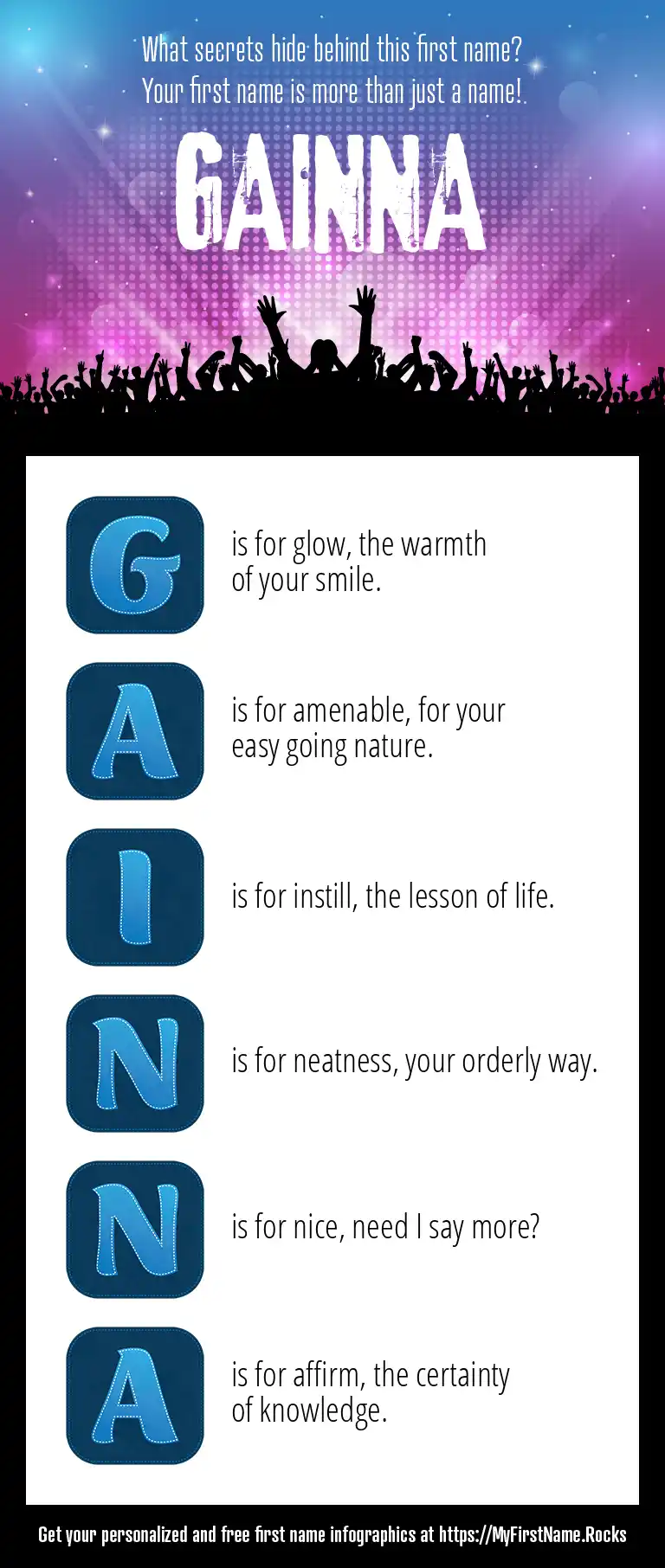 What secrets hide behind this first name?
Your first name is more than just a name!

GAINNA

G is for glow, the warmth of your smile.

A is for amenable, for your easy going nature.

I is for instill, the lesson of life.

N is for neatness, your orderly way.

N is for nice, need I say more?

A is for affirm, the certainty of knowledge.

Get your personalized and free first name infographics at https://MyFirstName.Rocks