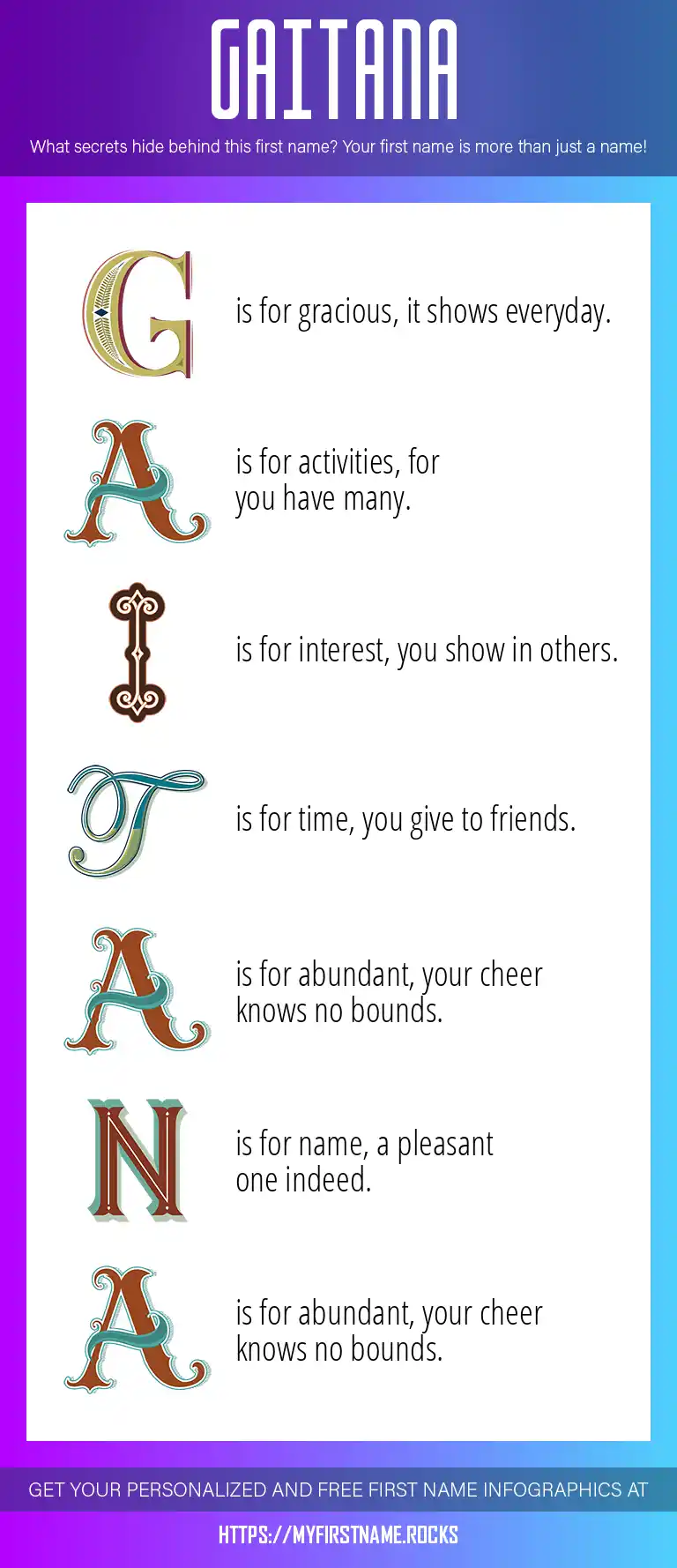 GAITANA

What secrets hide behind this first name? Your first name is more than just a name!

G is for gracious, it shows everyday.

A is for activities, for you have many.

I is for interest, you show in others.

T is for time, you give to friends.

A is for abundant, your cheer knows no bounds.

N is for name, a pleasant one indeed.

A is for abundant, your cheer knows no bounds.

GET YOUR PERSONALIZED AND FREE FIRST NAME INFOGRAPHICS AT

HTTPS://MYFIRSTNAME.ROCKS