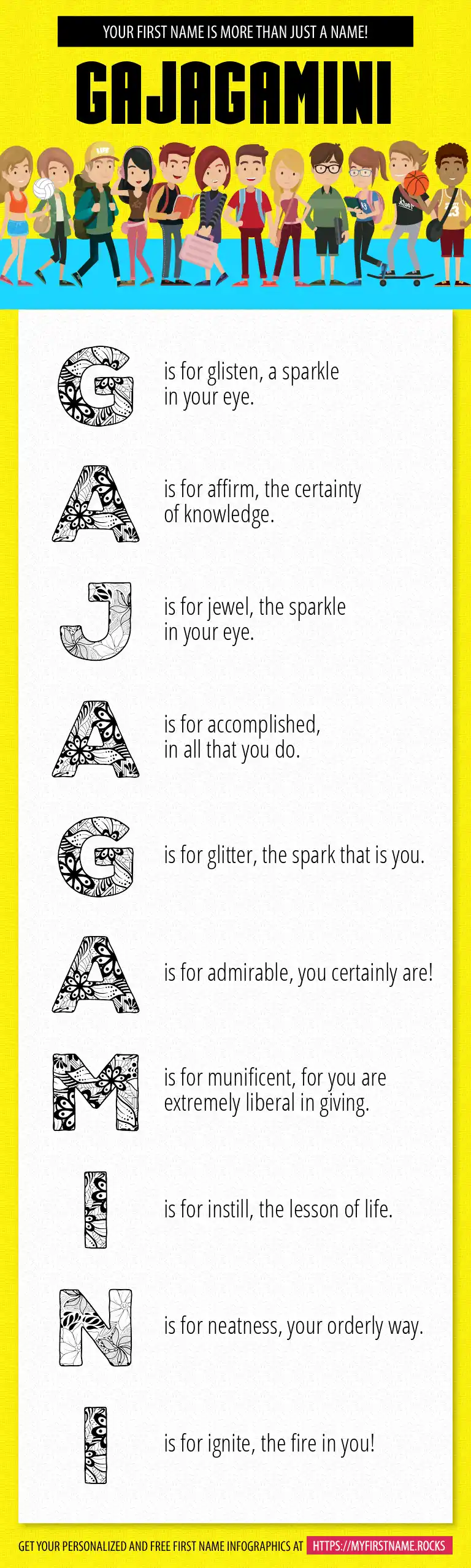 YOUR FIRST NAME IS MORE THAN JUST A NAME!

GAJAGAMINI

G is for glisten, a sparkle in your eye.

A is for affirm, the certainty of knowledge.

J is for jewel, the sparkle in your eye.

A is for accomplished, in all that you do.

G is for glitter, the spark that is you.

A is for admirable, you certainly are!

M is for munificent, for you are extremely liberal in giving.

I is for instill, the lesson of life.

N is for neatness, your orderly way.

I is for ignite, the fire in you!

GET YOUR PERSONALIZED AND FREE FIRST NAME INFOGRAPHICS AT HTTPS://MYFIRSTNAME.ROCKS