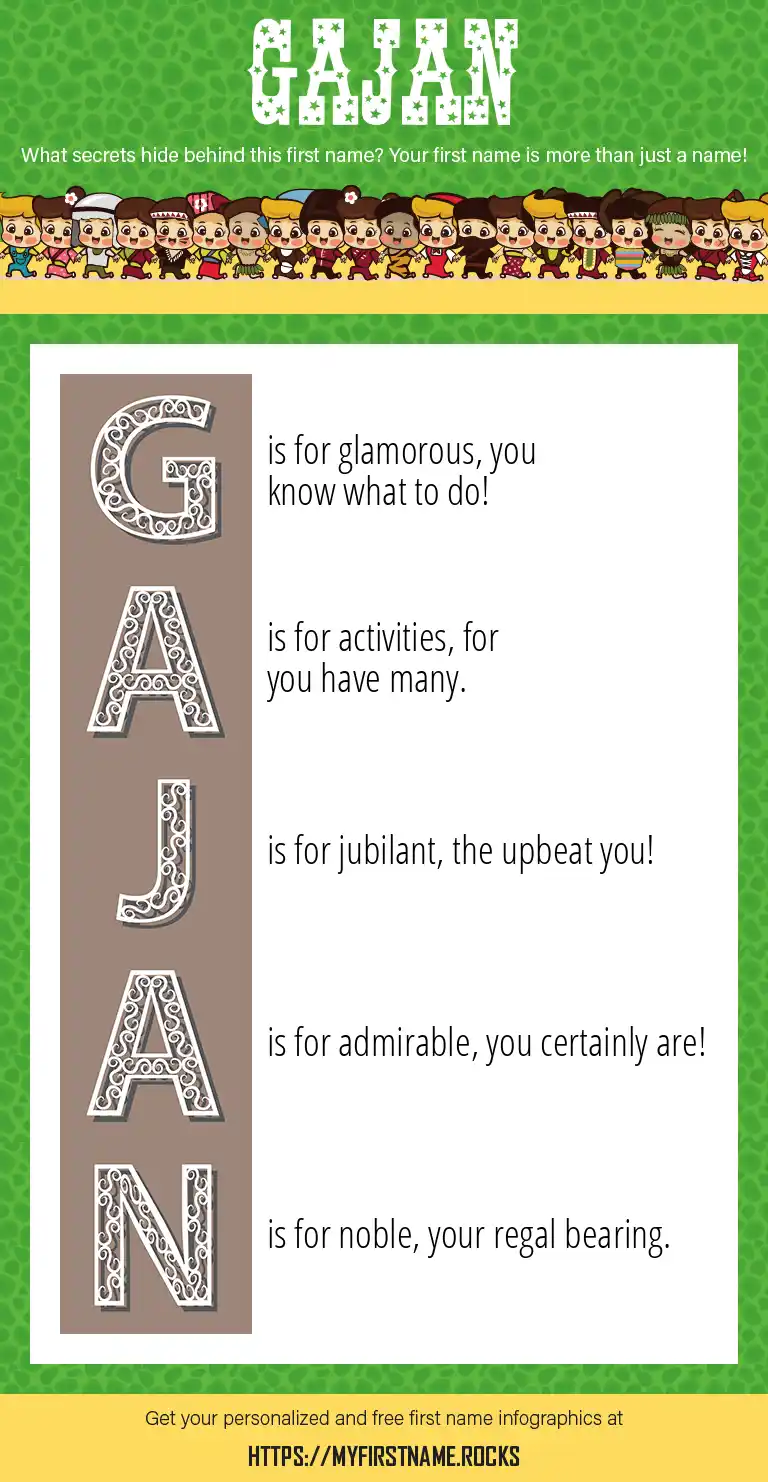 GAJAN

What secrets hide behind this first name? Your first name is more than just a name!

G is for glamorous, you know what to do!

A is for activities, for you have many.

J is for jubilant, the upbeat you!

A is for admirable, you certainly are!

N is for noble, your regal bearing.

Get your personalized and free first name infographics at

HTTPS://MYFIRSTNAME.ROCKS