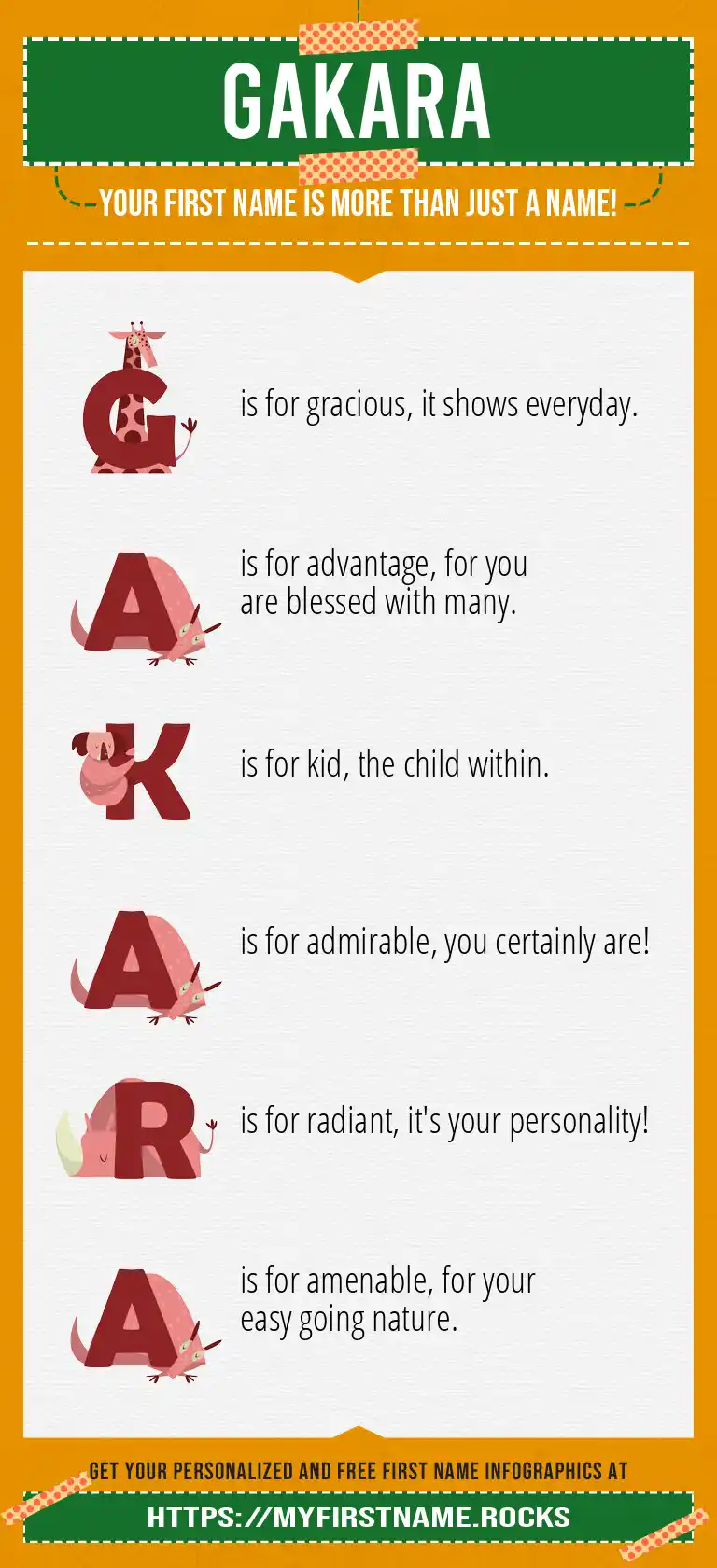 GAKARA

YOUR FIRST NAME IS MORE THAN JUST A NAME!

G is for gracious, it shows everyday.

A is for advantage, for you are blessed with many.

K is for kid, the child within.

A is for admirable, you certainly are!

R is for radiant, it's your personality!

A is for amenable, for your easy going nature.

GET YOUR PERSONALIZED AND FREE FIRST NAME INFOGRAPHICS AT

HTTPS://MYFIRSTNAME.ROCKS