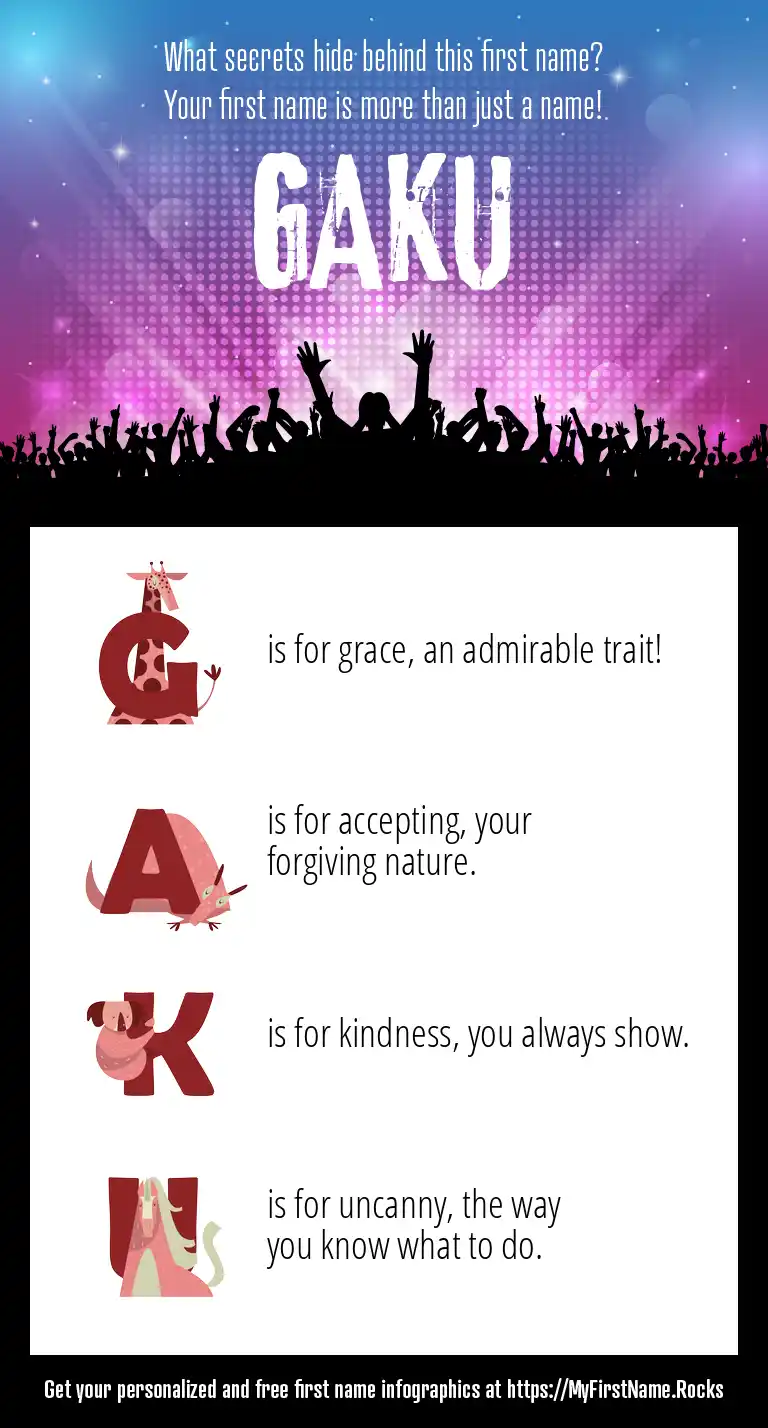 What secrets hide behind this first name?
Your first name is more than just a name!

GAKU

G is for grace, an admirable trait!

A is for accepting, your forgiving nature.

K is for kindness, you always show.

U is for uncanny, the way you know what to do.

Get your personalized and free first name infographics at https://MyFirstName.Rocks