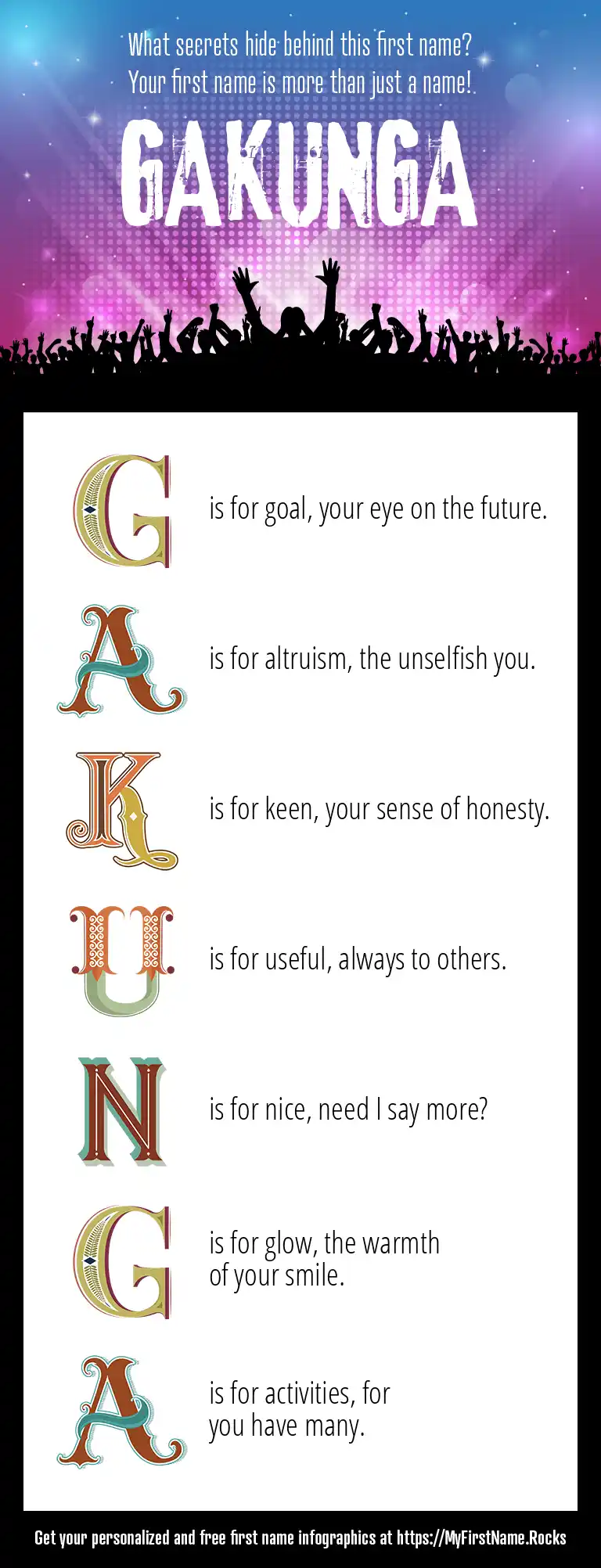 What secrets hide behind this first name?
Your first name is more than just a name!

GAKUNGA

G is for goal, your eye on the future.

A is for altruism, the unselfish you.

K is for keen, your sense of honesty.

U is for useful, always to others.

N is for nice, need I say more?

G is for glow, the warmth of your smile.

A is for activities, for you have many.

Get your personalized and free first name infographics at https://MyFirstName.Rocks