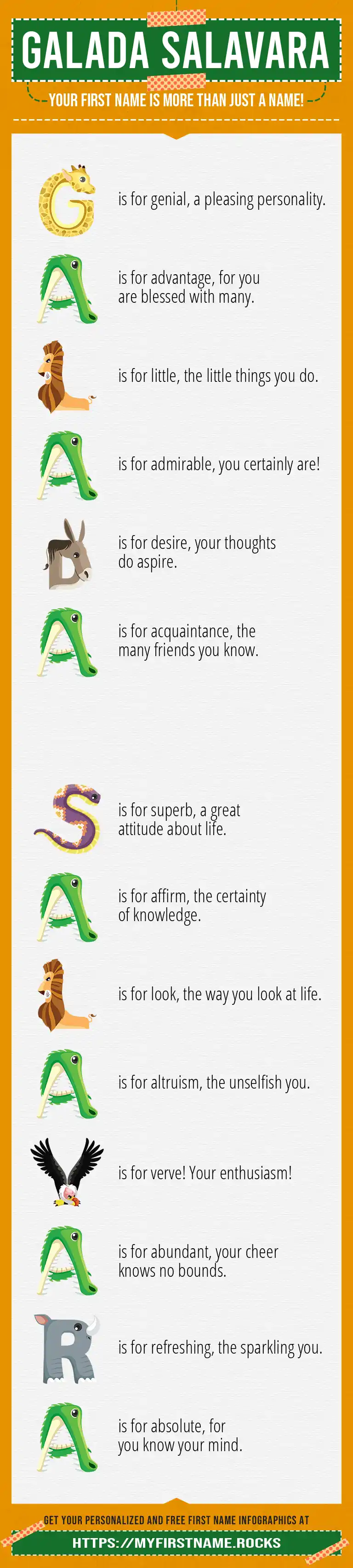 GALADA SALAVARA

YOUR FIRST NAME IS MORE THAN JUST A NAME!

G is for genial, a pleasing personality.

A is for advantage, for you are blessed with many.

L is for little, the little things you do.

A is for admirable, you certainly are!

D is for desire, your thoughts do aspire.

A is for acquaintance, the many friends you know.

S is for superb, a great attitude about life.

A is for affirm, the certainty of knowledge.

L is for look, the way you look at life.

A is for altruism, the unselfish you.

V is for verve! Your enthusiasm!

A is for abundant, your cheer knows no bounds.

R is for refreshing, the sparkling you.

A is for absolute, for you know your mind.

GET YOUR PERSONALIZED AND FREE FIRST NAME INFOGRAPHICS AT

HTTPS://MYFIRSTNAME.ROCKS