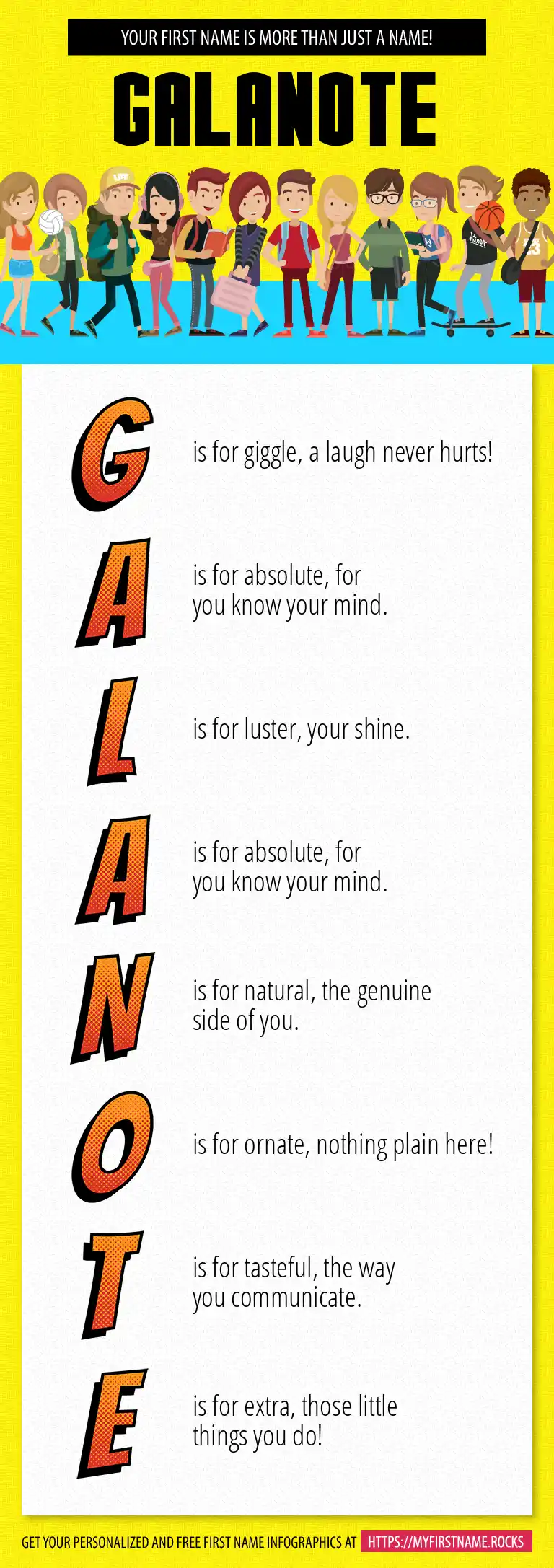 YOUR FIRST NAME IS MORE THAN JUST A NAME!

GALANOTE

G is for giggle, a laugh never hurts!

A is for absolute, for you know your mind.

L is for luster, your shine.

A is for absolute, for you know your mind.

N is for natural, the genuine side of you.

O is for ornate, nothing plain here!

T is for tasteful, the way you communicate.

E is for extra, those little things you do!

GET YOUR PERSONALIZED AND FREE FIRST NAME INFOGRAPHICS AT HTTPS://MYFIRSTNAME.ROCKS