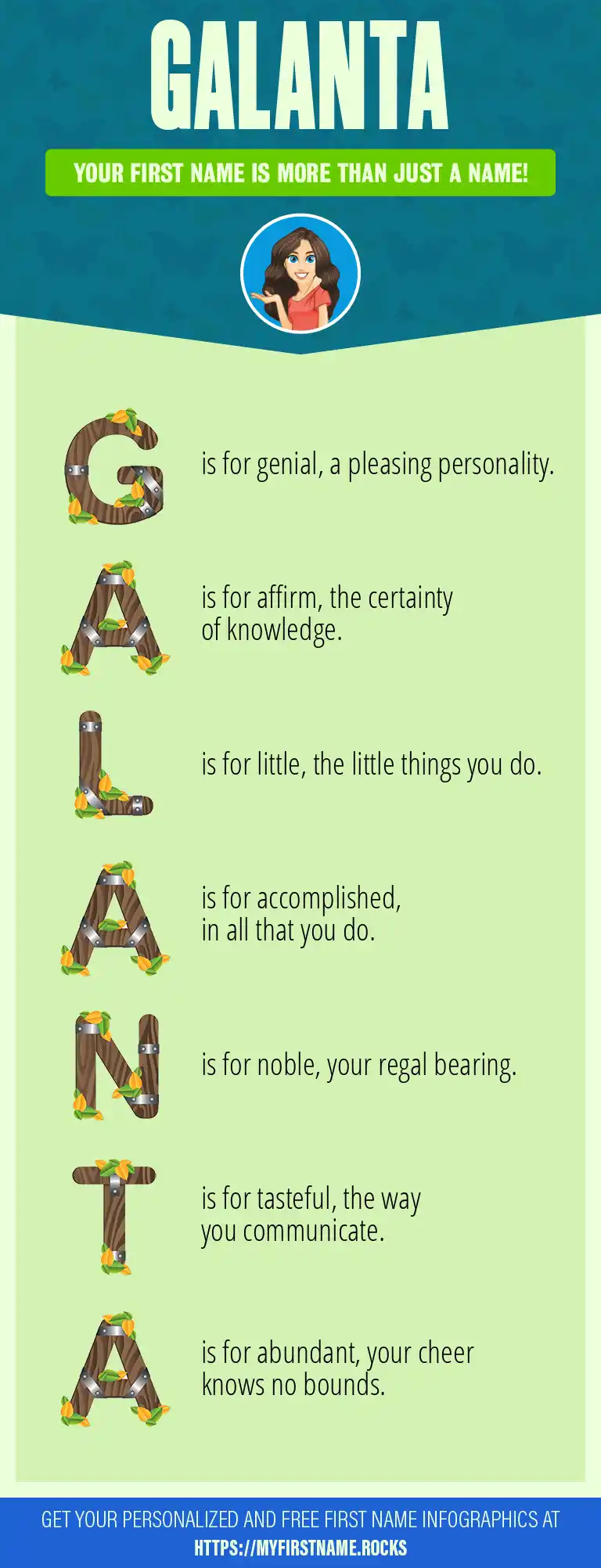 GALANTA

YOUR FIRST NAME IS MORE THAN JUST A NAME!

G is for genial, a pleasing personality.

A is for affirm, the certainty of knowledge.

L is for little, the little things you do.

A is for accomplished, in all that you do.

N is for noble, your regal bearing.

T is for tasteful, the way you communicate.

A is for abundant, your cheer knows no bounds.

GET YOUR PERSONALIZED AND FREE FIRST NAME INFOGRAPHICS AT HTTPS://MYFIRSTNAME.ROCKS