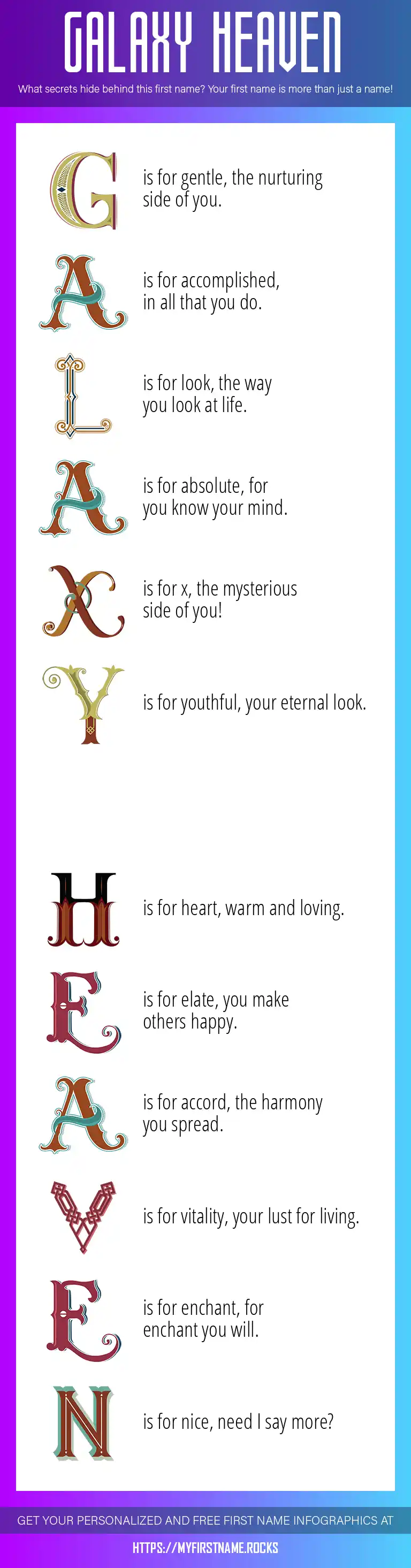 GALAXY HEAVEN

What secrets hide behind this first name? Your first name is more than just a name!

G is for gentle, the nurturing side of you.

A is for accomplished, in all that you do.

L is for look, the way you look at life.

A is for absolute, for you know your mind.

X is for x, the mysterious side of you!

Y is for youthful, your eternal look.

H is for heart, warm and loving.

E is for elate, you make others happy.

A is for accord, the harmony you spread.

V is for vitality, your lust for living.

E is for enchant, for enchant you will.

N is for nice, need I say more?

GET YOUR PERSONALIZED AND FREE FIRST NAME INFOGRAPHICS AT

HTTPS://MYFIRSTNAME.ROCKS