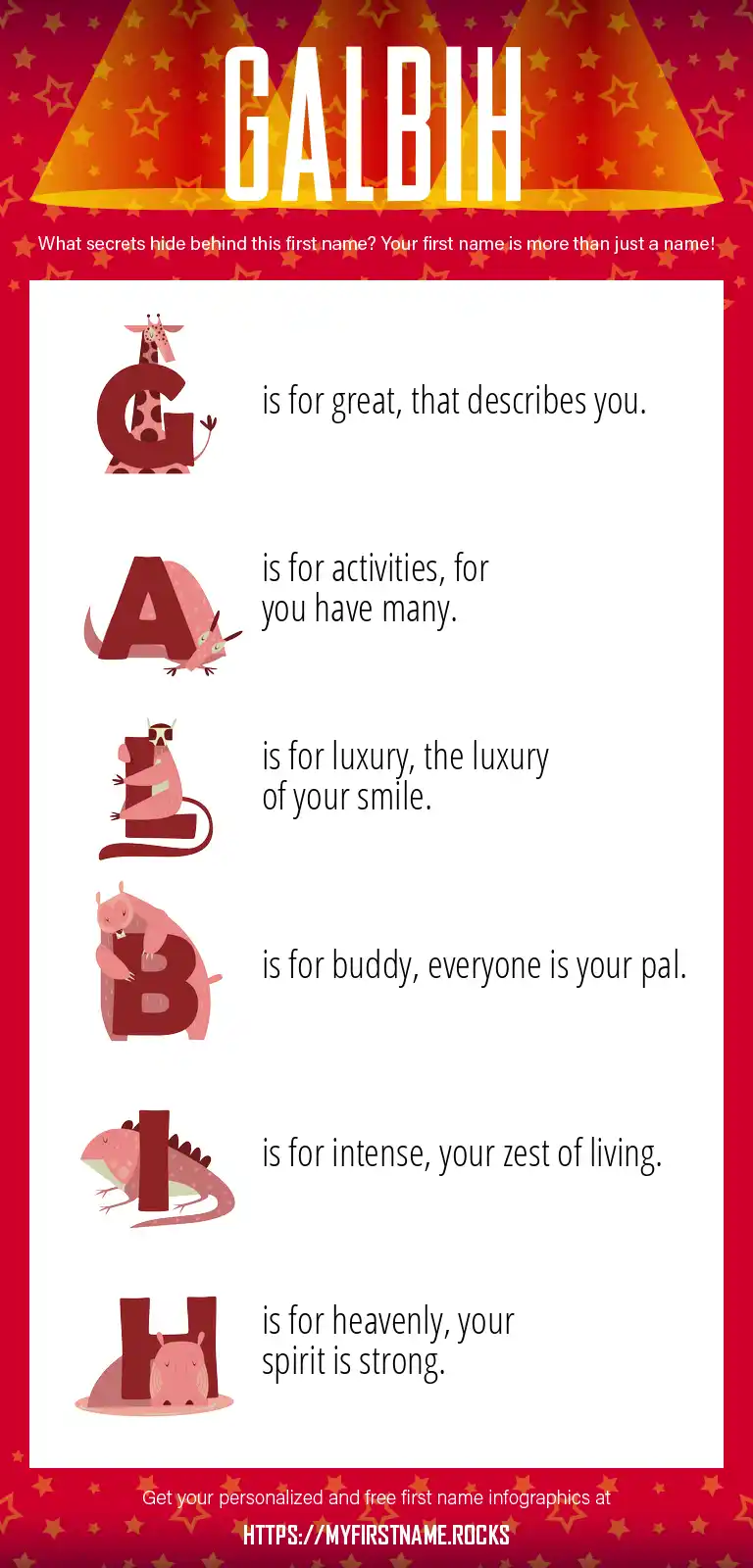 GALBIH

What secrets hide behind this first name? Your first name is more than just a name!

G is for great, that describes you.

A is for activities, for you have many.

L is for luxury, the luxury of your smile.

B is for buddy, everyone is your pal.

I is for intense, your zest of living.

H is for heavenly, your spirit is strong.

Get your personalized and free first name infographics at

HTTPS://MYFIRSTNAME.ROCKS