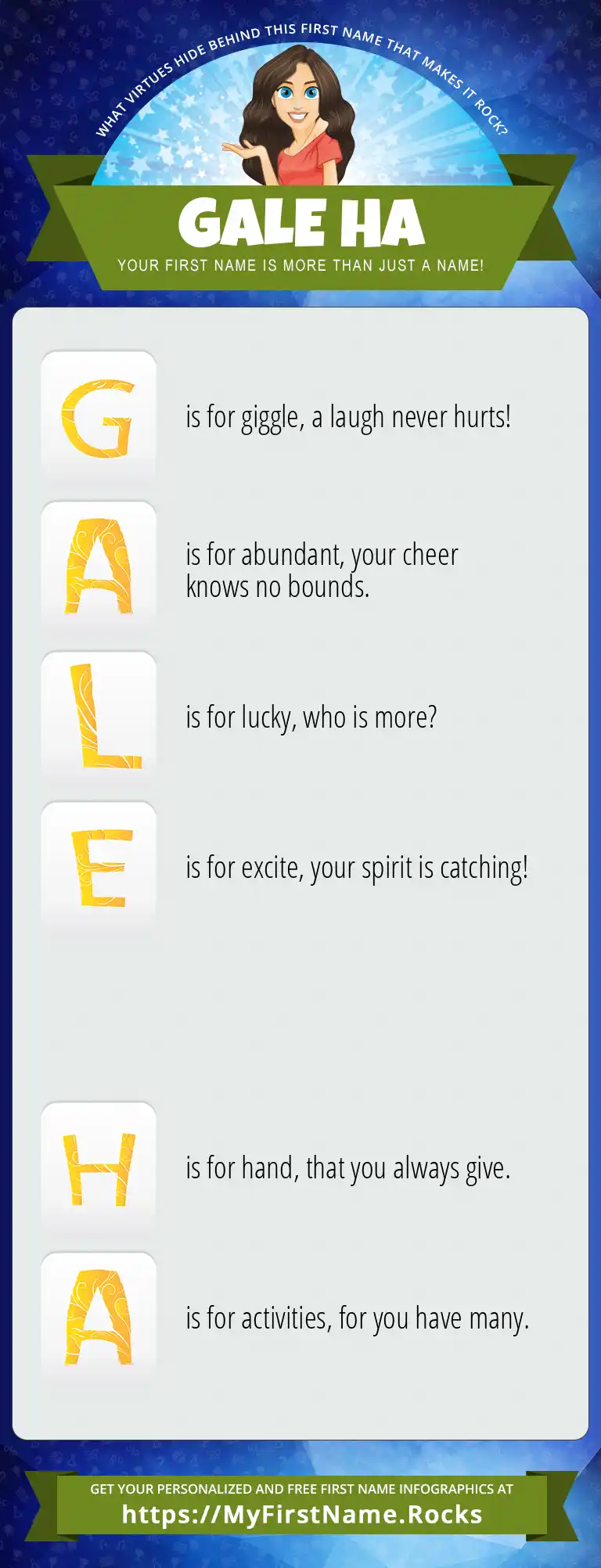 WHAT VIRTUES HIDE BEHIND THIS FIRST NAME THAT MAKES IT ROCK?

GALE HA

YOUR FIRST NAME IS MORE THAN JUST A NAME!

G is for giggle, a laugh never hurts!

A is for abundant, your cheer knows no bounds.

L is for lucky, who is more?

E is for excite, your spirit is catching!

H is for hand, that you always give.

A is for activities, for you have many.

GET YOUR PERSONALIZED AND FREE FIRST NAME INFOGRAPHICS AT

https://MyFirstName.Rocks