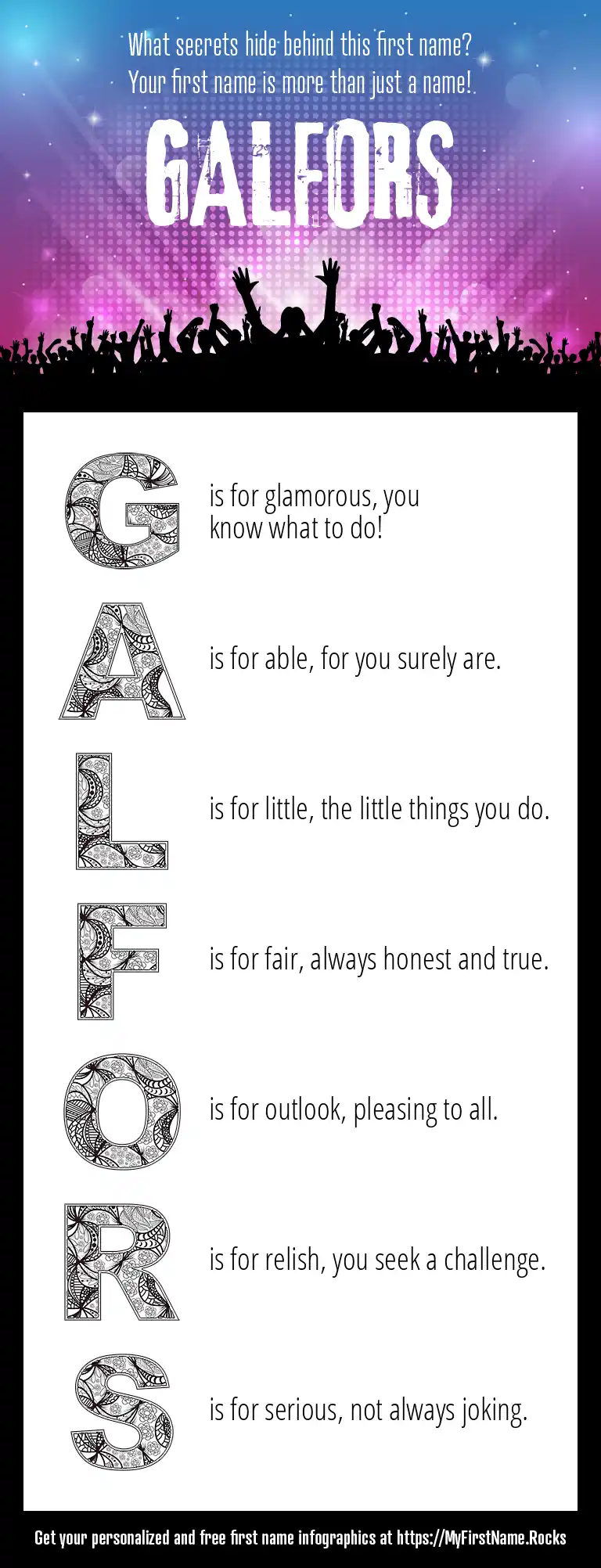 What secrets hide behind this first name?
Your first name is more than just a name!

GALFORS

G is for glamorous, you know what to do!

A is for able, for you surely are.

L is for little, the little things you do.

F is for fair, always honest and true.

O is for outlook, pleasing to all.

R is for relish, you seek a challenge.

S is for serious, not always joking.

Get your personalized and free first name infographics at https://MyFirstName.Rocks