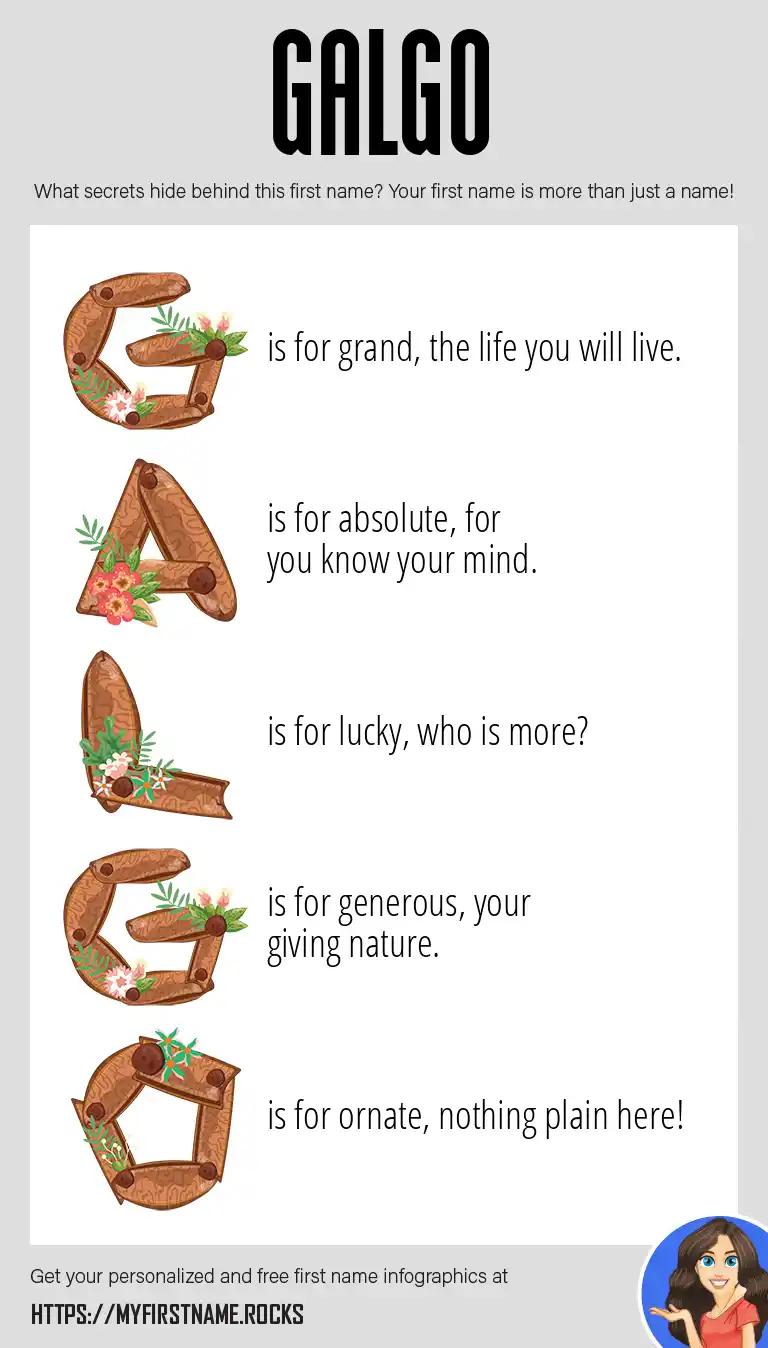 GALGO

What secrets hide behind this first name? Your first name is more than just a name!

G is for grand, the life you will live.

A is for absolute, for you know your mind.

L is for lucky, who is more?

G is for generous, your giving nature.

O is for ornate, nothing plain here!

Get your personalized and free first name infographics at

HTTPS://MYFIRSTNAME.ROCKS