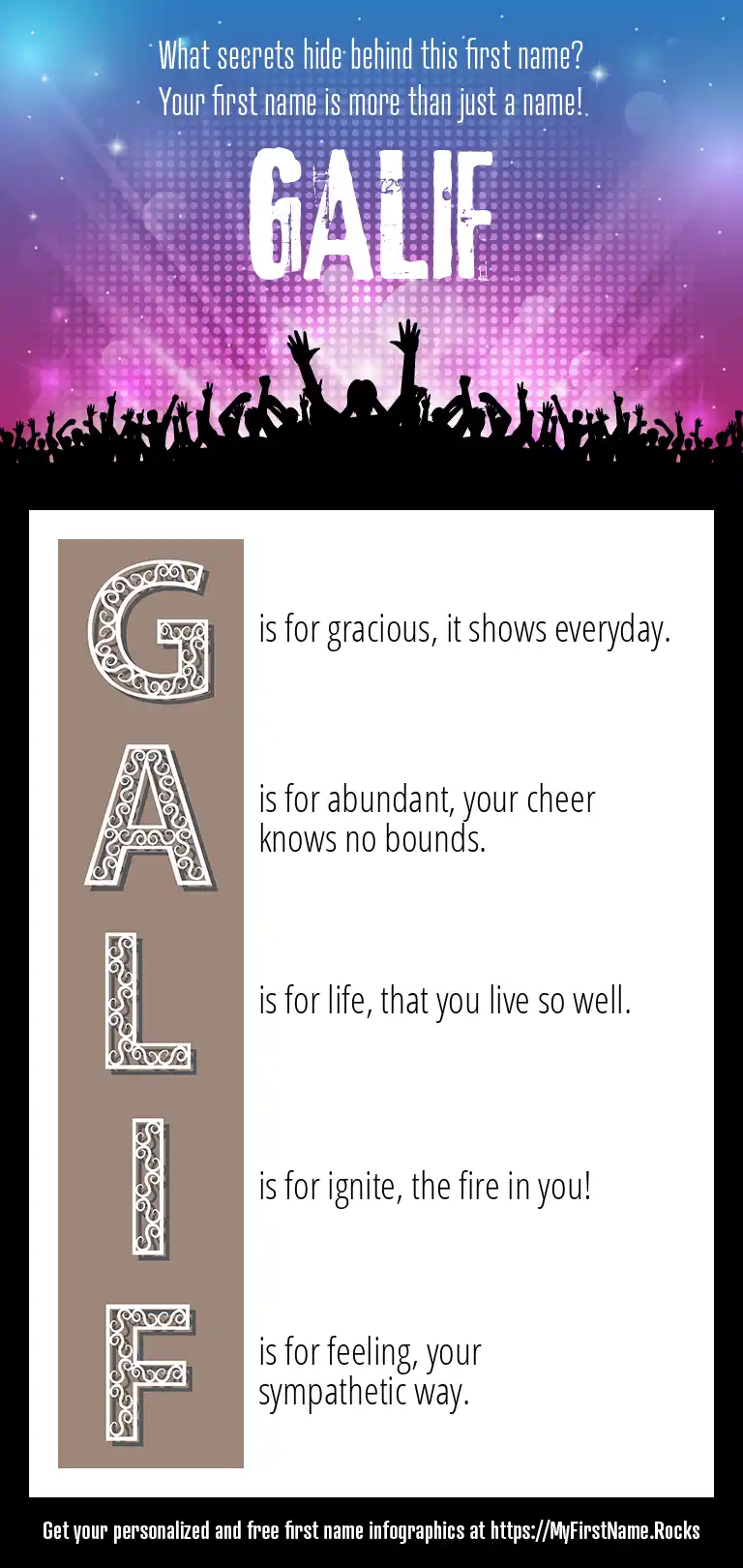 What secrets hide behind this first name?
Your first name is more than just a name!

GALIF

G is for gracious, it shows everyday.

A is for abundant, your cheer knows no bounds.

L is for life, that you live so well.

I is for ignite, the fire in you!

F is for feeling, your sympathetic way.

Get your personalized and free first name infographics at https://MyFirstName.Rocks