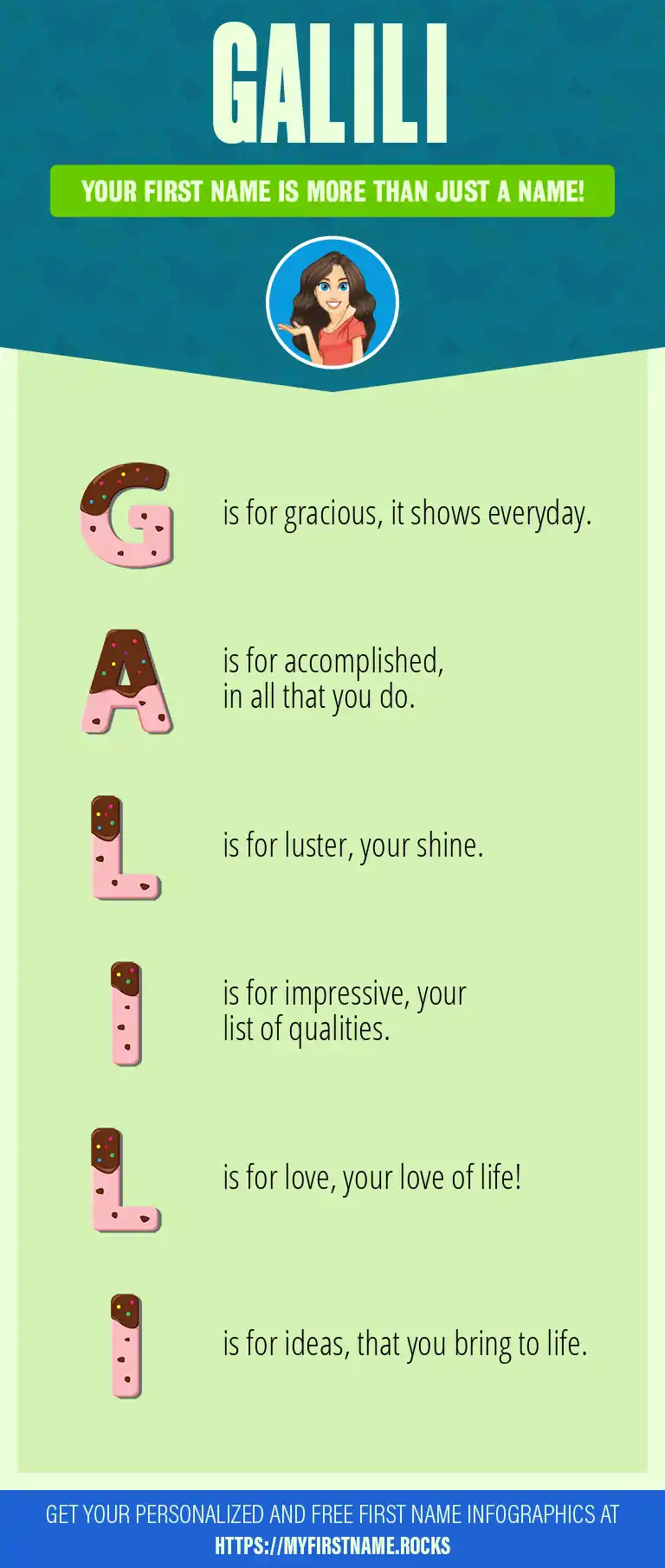 GALILI

YOUR FIRST NAME IS MORE THAN JUST A NAME!

G is for gracious, it shows everyday.

A is for accomplished, in all that you do.

L is for luster, your shine.

I is for impressive, your list of qualities.

L is for love, your love of life!

I is for ideas, that you bring to life.

GET YOUR PERSONALIZED AND FREE FIRST NAME INFOGRAPHICS AT HTTPS://MYFIRSTNAME.ROCKS