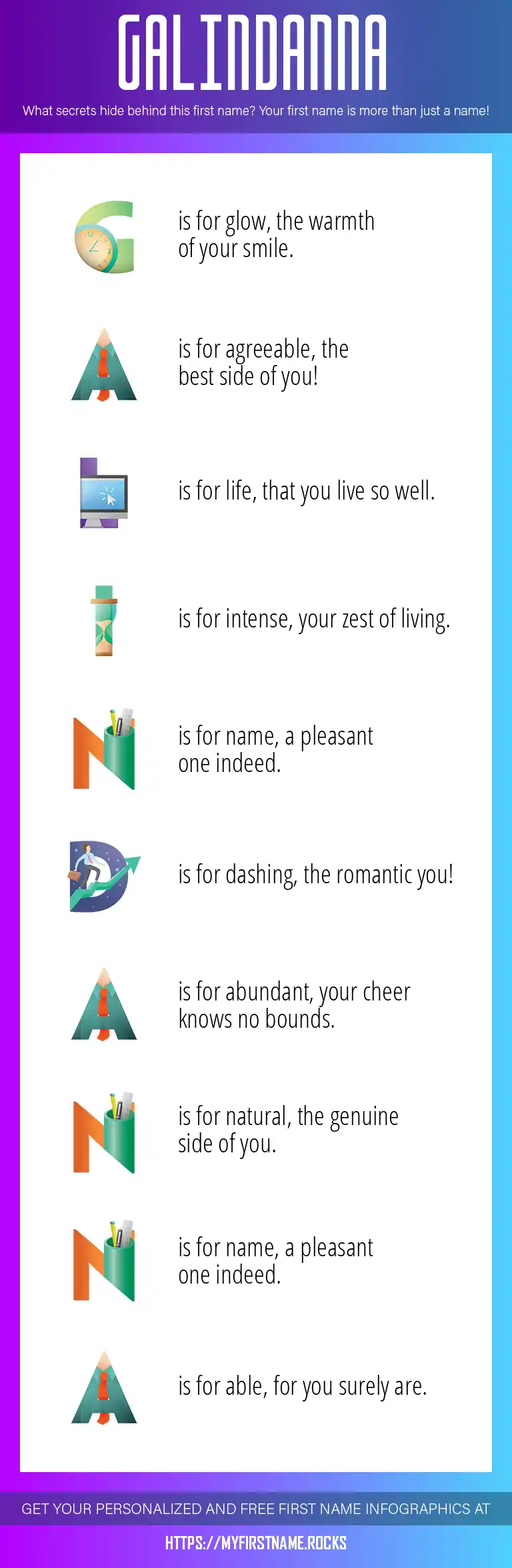 GALINDANNA

What secrets hide behind this first name? Your first name is more than just a name!

G is for glow, the warmth of your smile.

A is for agreeable, the best side of you!

L is for life, that you live so well.

I is for intense, your zest of living.

N is for name, a pleasant one indeed.

D is for dashing, the romantic you!

A is for abundant, your cheer knows no bounds.

N is for natural, the genuine side of you.

N is for name, a pleasant one indeed.

A is for able, for you surely are.

GET YOUR PERSONALIZED AND FREE FIRST NAME INFOGRAPHICS AT

HTTPS://MYFIRSTNAME.ROCKS