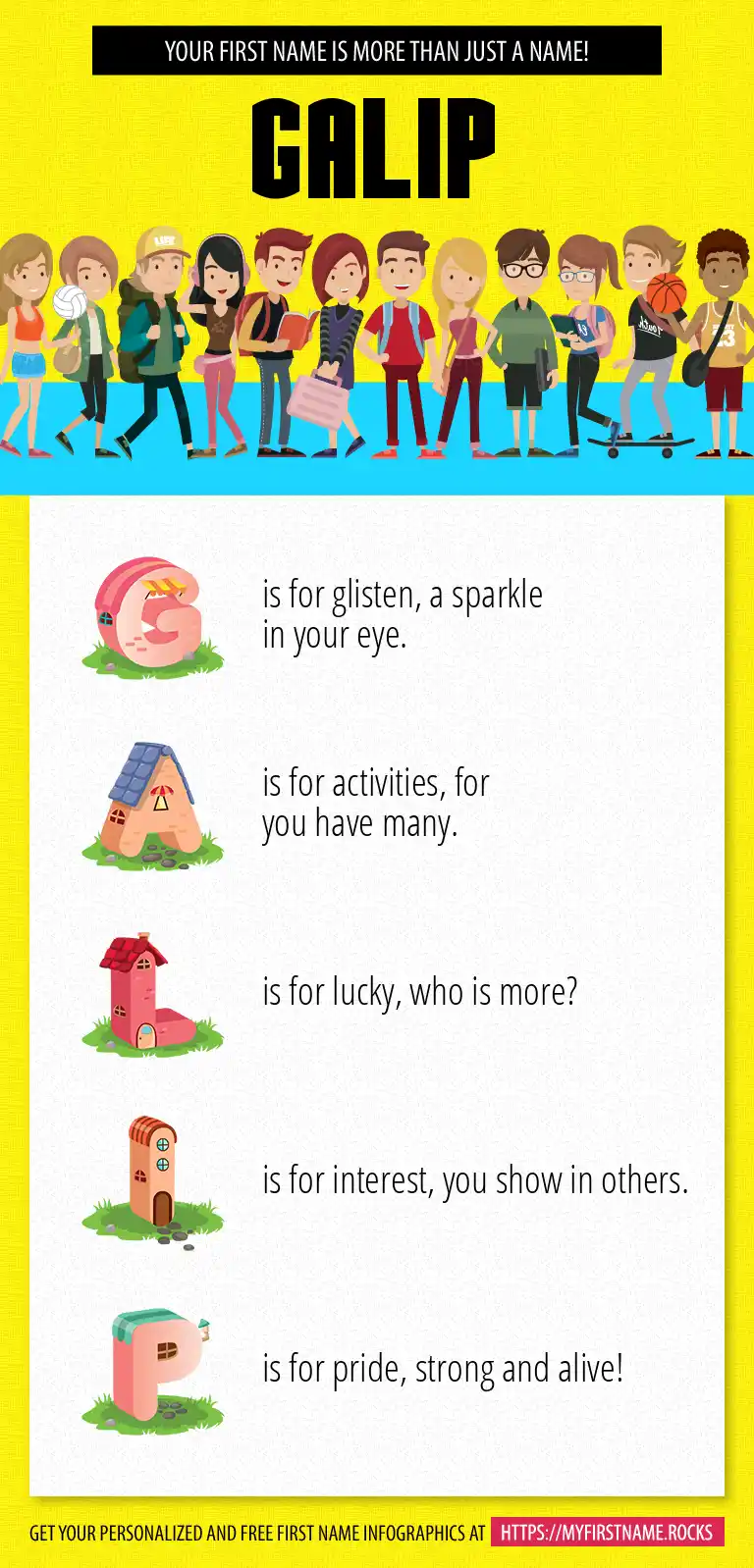 YOUR FIRST NAME IS MORE THAN JUST A NAME!

GALIP

G is for glisten, a sparkle in your eye.

A is for activities, for you have many.

L is for lucky, who is more?

I is for interest, you show in others.

P is for pride, strong and alive!

GET YOUR PERSONALIZED AND FREE FIRST NAME INFOGRAPHICS AT HTTPS://MYFIRSTNAME.ROCKS