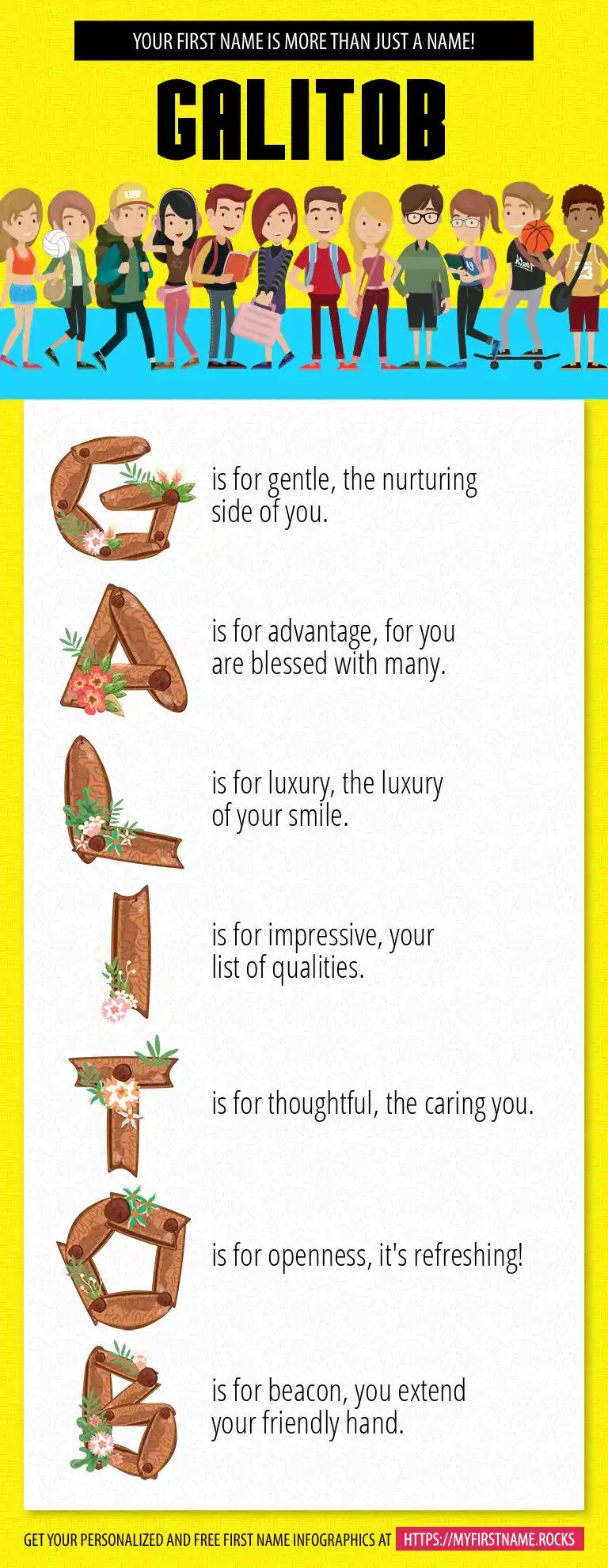 YOUR FIRST NAME IS MORE THAN JUST A NAME!

GALITOB

G is for gentle, the nurturing side of you.

A is for advantage, for you are blessed with many.

L is for luxury, the luxury of your smile.

I is for impressive, your list of qualities.

T is for thoughtful, the caring you.

O is for openness, it's refreshing!

B is for beacon, you extend your friendly hand.

GET YOUR PERSONALIZED AND FREE FIRST NAME INFOGRAPHICS AT HTTPS://MYFIRSTNAME.ROCKS