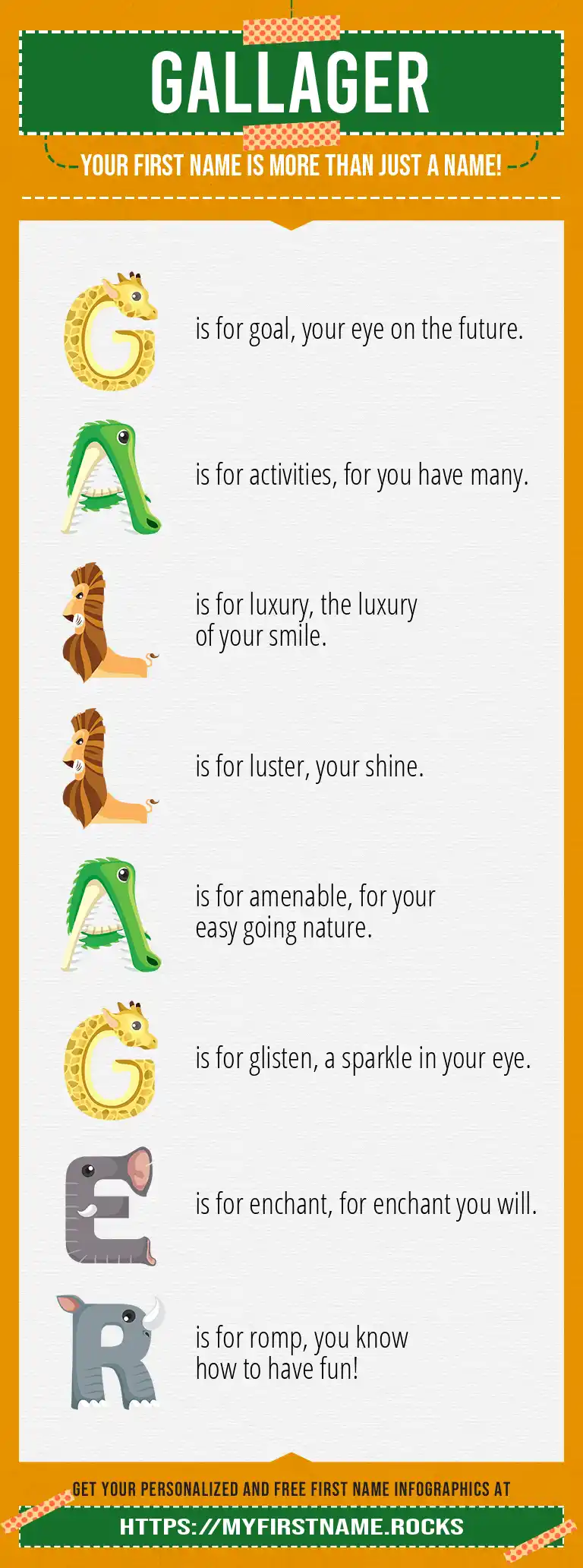 GALLAGER

YOUR FIRST NAME IS MORE THAN JUST A NAME!

G is for goal, your eye on the future.

A is for activities, for you have many.

L is for luxury, the luxury of your smile.

L is for luster, your shine.

A is for amenable, for your easy going nature.

G is for glisten, a sparkle in your eye.

E is for enchant, for enchant you will.

R is for romp, you know how to have fun!

GET YOUR PERSONALIZED AND FREE FIRST NAME INFOGRAPHICS AT

HTTPS://MYFIRSTNAME.ROCKS