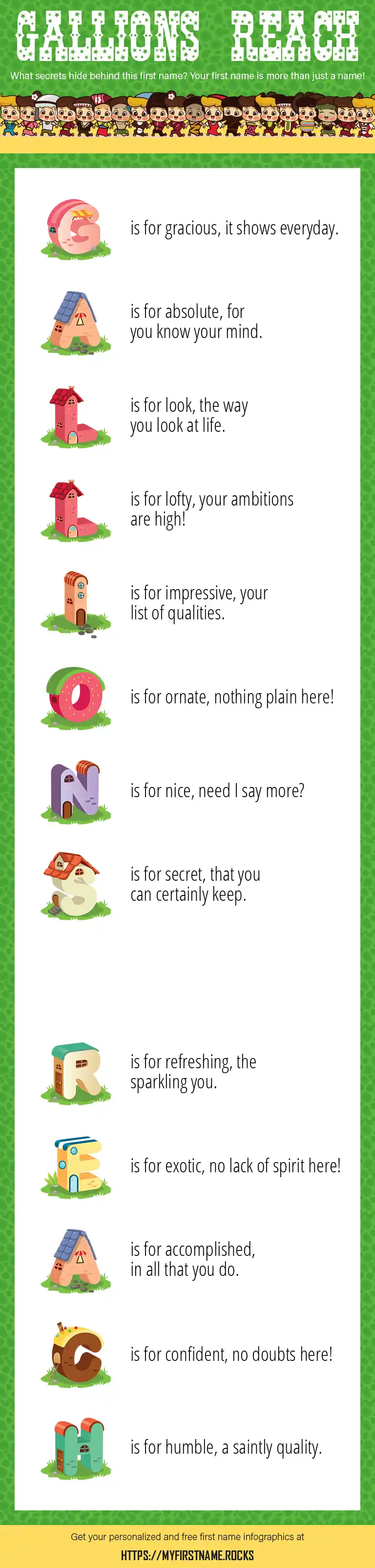 GALLIONS REACH

What secrets hide behind this first name? Your first name is more than just a name!

G is for gracious, it shows everyday.

A is for absolute, for you know your mind.

L is for look, the way you look at life.

L is for lofty, your ambitions are high!

I is for impressive, your list of qualities.

O is for ornate, nothing plain here!

N is for nice, need I say more?

S is for secret, that you can certainly keep.

R is for refreshing, the sparkling you.

E is for exotic, no lack of spirit here!

A is for accomplished, in all that you do.

C is for confident, no doubts here!

H is for humble, a saintly quality.

Get your personalized and free first name infographics at

HTTPS://MYFIRSTNAME.ROCKS