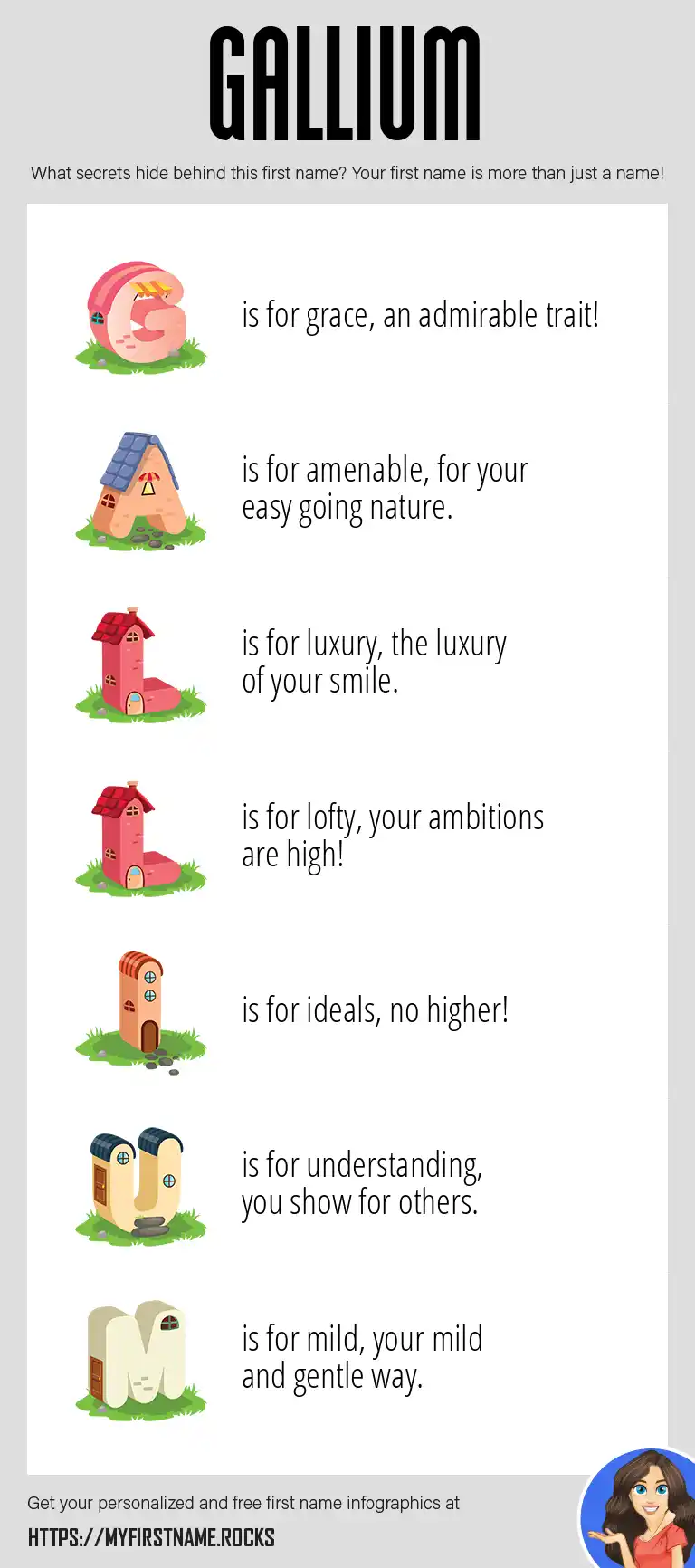 GALLIUM

What secrets hide behind this first name? Your first name is more than just a name!

G is for grace, an admirable trait!

A is for amenable, for your easy going nature.

L is for luxury, the luxury of your smile.

L is for lofty, your ambitions are high!

I is for ideals, no higher!

U is for understanding, you show for others.

M is for mild, your mild and gentle way.

Get your personalized and free first name infographics at

HTTPS://MYFIRSTNAME.ROCKS