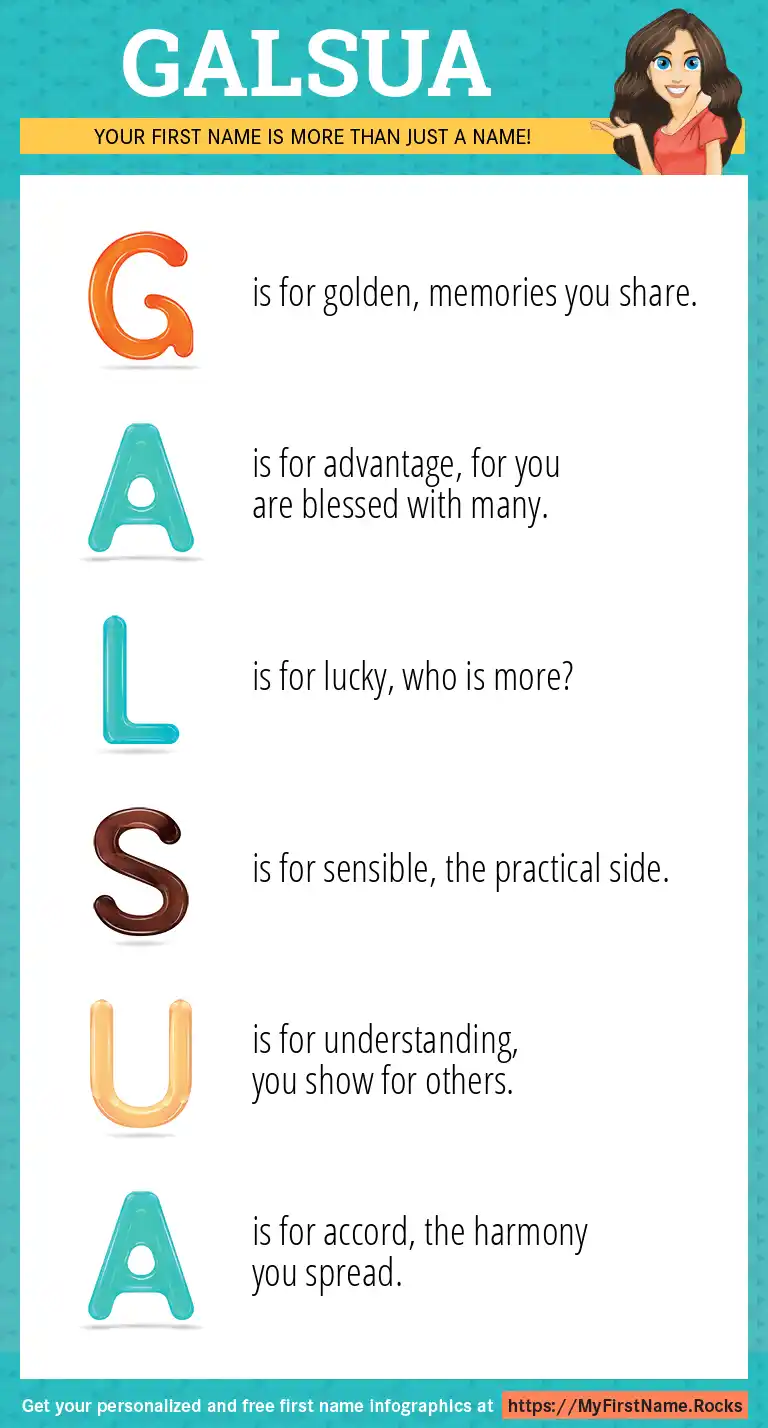 GALSUA

YOUR FIRST NAME IS MORE THAN JUST A NAME!

G is for golden, memories you share.

A is for advantage, for you are blessed with many.

L is for lucky, who is more?

S is for sensible, the practical side.

U is for understanding, you show for others.

A is for accord, the harmony you spread.

Get your personalized and free first name infographics at https://MyFirstName.Rocks