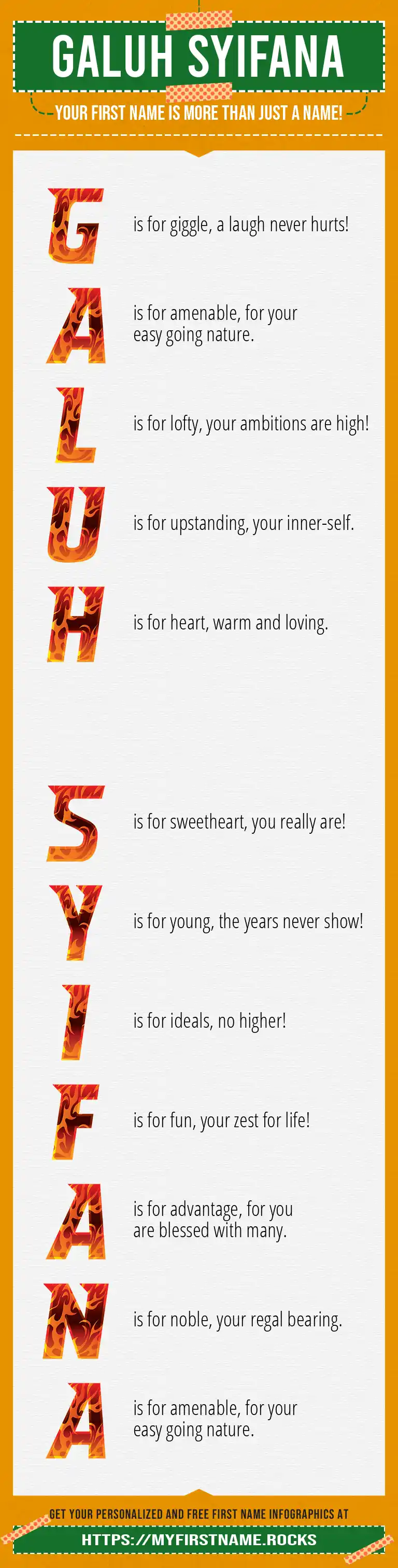 GALUH SYIFANA

YOUR FIRST NAME IS MORE THAN JUST A NAME!

G is for giggle, a laugh never hurts!

A is for amenable, for your easy going nature.

L is for lofty, your ambitions are high!

U is for upstanding, your inner-self.

H is for heart, warm and loving.

S is for sweetheart, you really are!

Y is for young, the years never show!

I is for ideals, no higher!

F is for fun, your zest for life!

A is for advantage, for you are blessed with many.

N is for noble, your regal bearing.

A is for amenable, for your easy going nature.

GET YOUR PERSONALIZED AND FREE FIRST NAME INFOGRAPHICS AT

HTTPS://MYFIRSTNAME.ROCKS