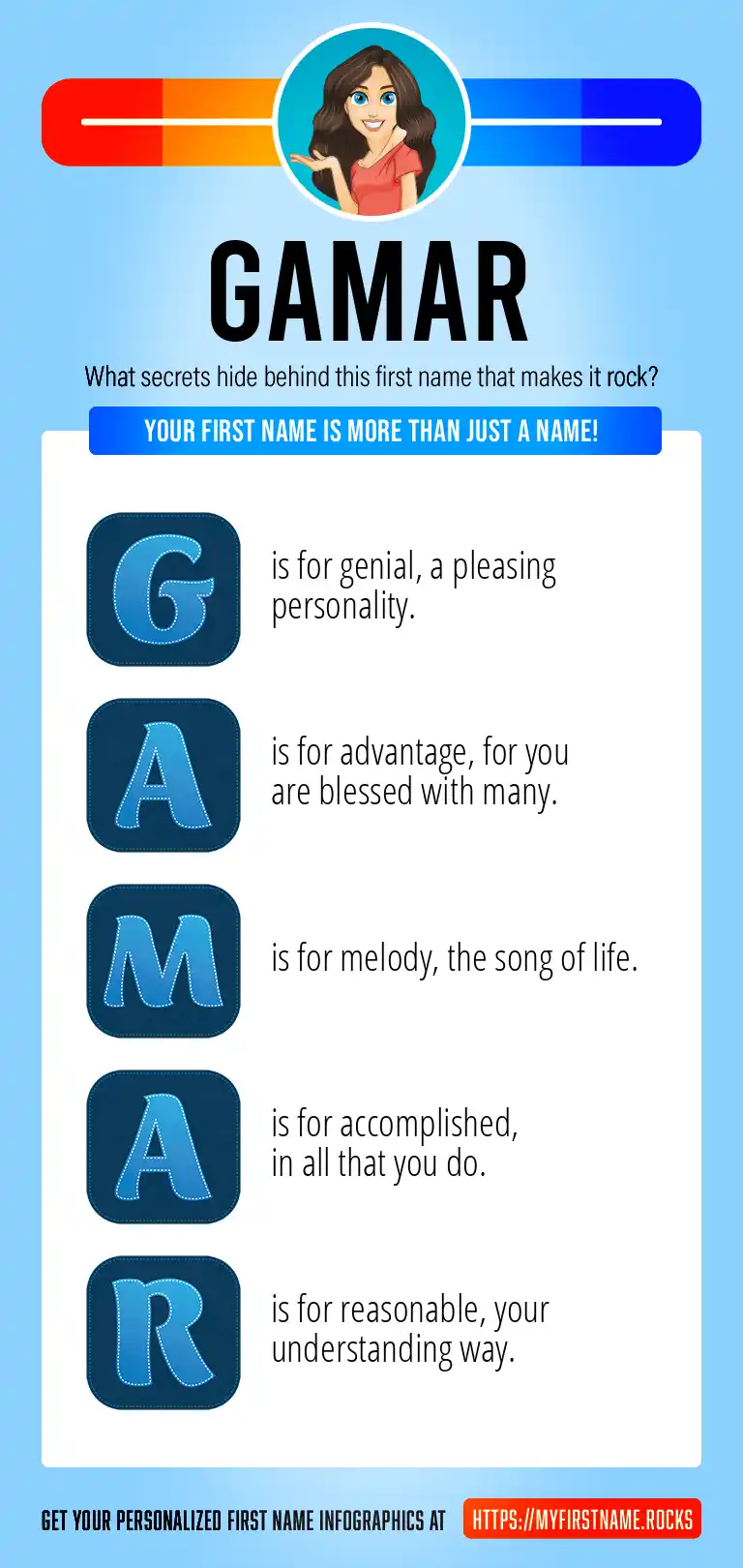 GAMAR

What secrets hide behind this first name that makes it rock?

YOUR FIRST NAME IS MORE THAN JUST A NAME!

G is for genial, a pleasing personality.

A is for advantage, for you are blessed with many.

M is for melody, the song of life.

A is for accomplished, in all that you do.

R is for reasonable, your understanding way.

GET YOUR PERSONALIZED FIRST NAME INFOGRAPHICS AT HTTPS://MYFIRSTNAME.ROCKS