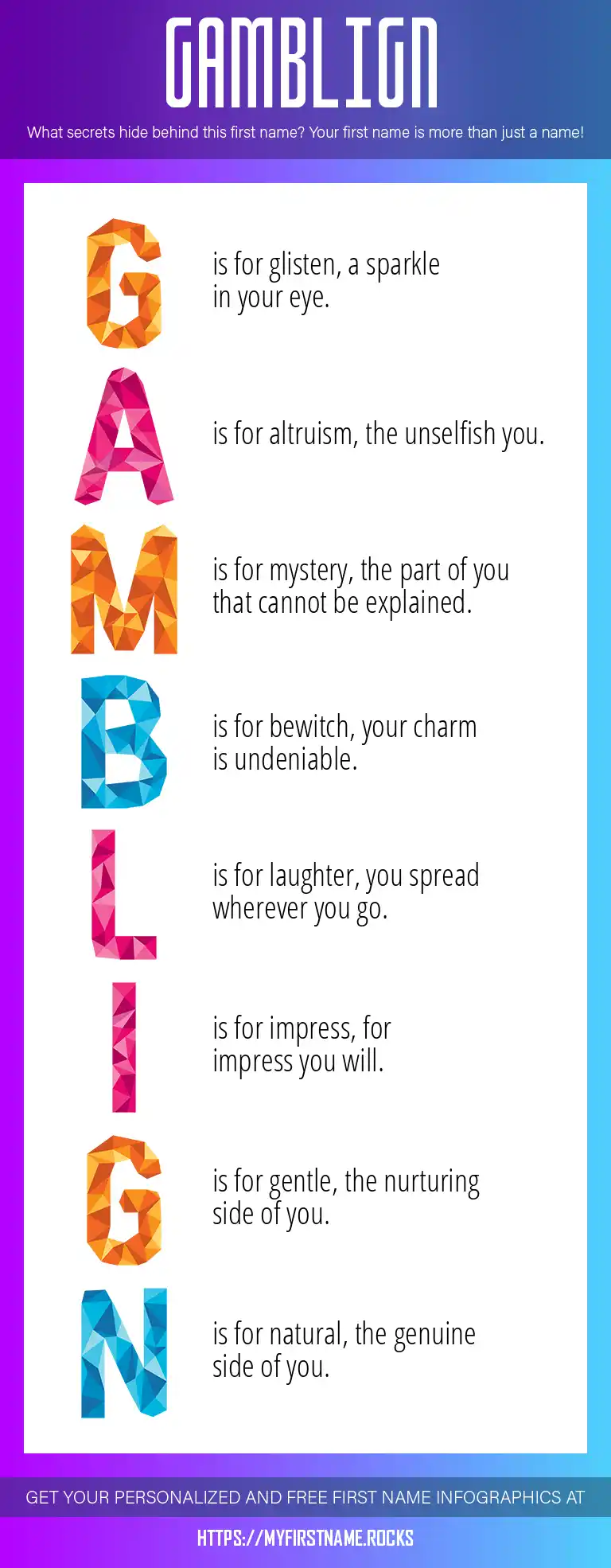 GAMBLIGN

What secrets hide behind this first name? Your first name is more than just a name!

G is for glisten, a sparkle in your eye.

A is for altruism, the unselfish you.

M is for mystery, the part of you that cannot be explained.

B is for bewitch, your charm is undeniable.

L is for laughter, you spread wherever you go.

I is for impress, for impress you will.

G is for gentle, the nurturing side of you.

N is for natural, the genuine side of you.

GET YOUR PERSONALIZED AND FREE FIRST NAME INFOGRAPHICS AT

HTTPS://MYFIRSTNAME.ROCKS