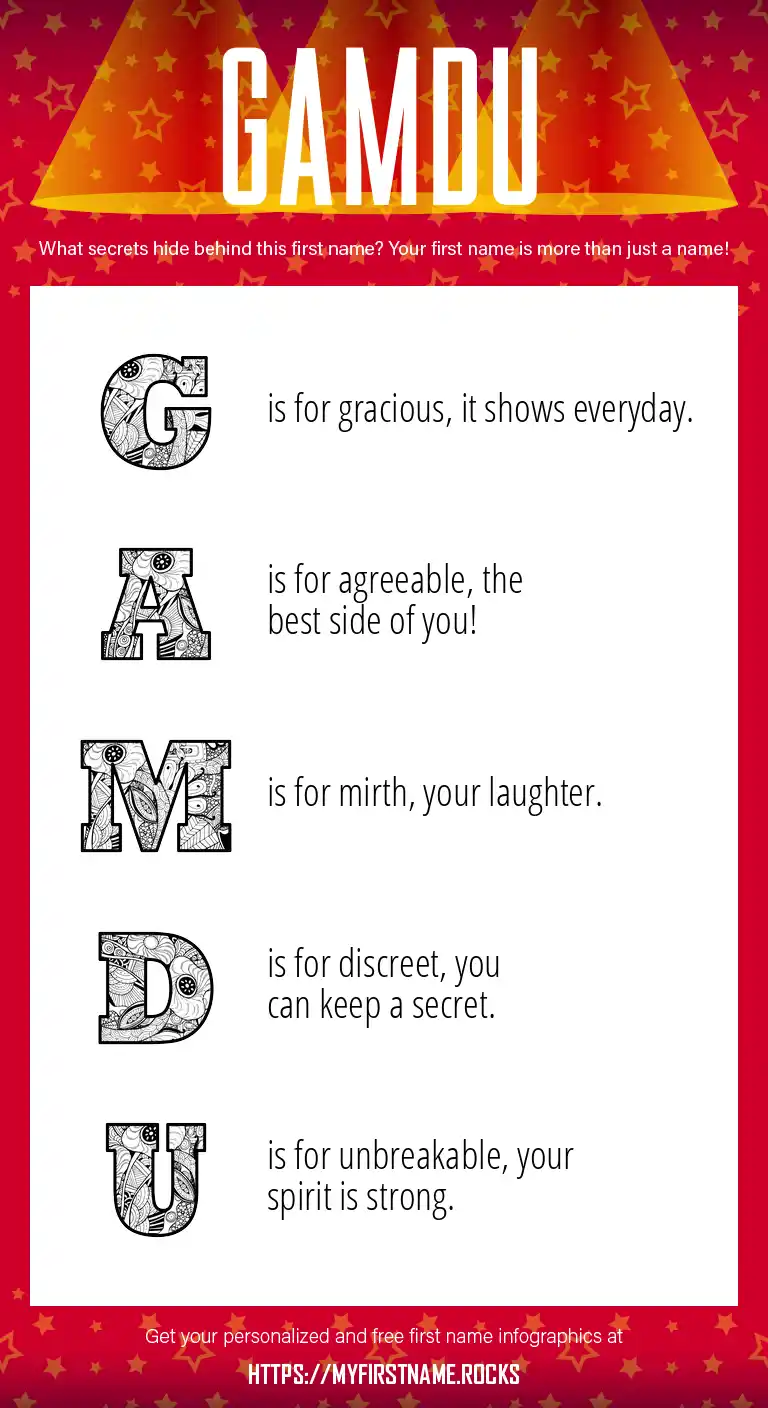 GAMDU

What secrets hide behind this first name? Your first name is more than just a name!

G is for gracious, it shows everyday.

A is for agreeable, the best side of you!

M is for mirth, your laughter.

D is for discreet, you can keep a secret.

U is for unbreakable, your spirit is strong.

Get your personalized and free first name infographics at

HTTPS://MYFIRSTNAME.ROCKS