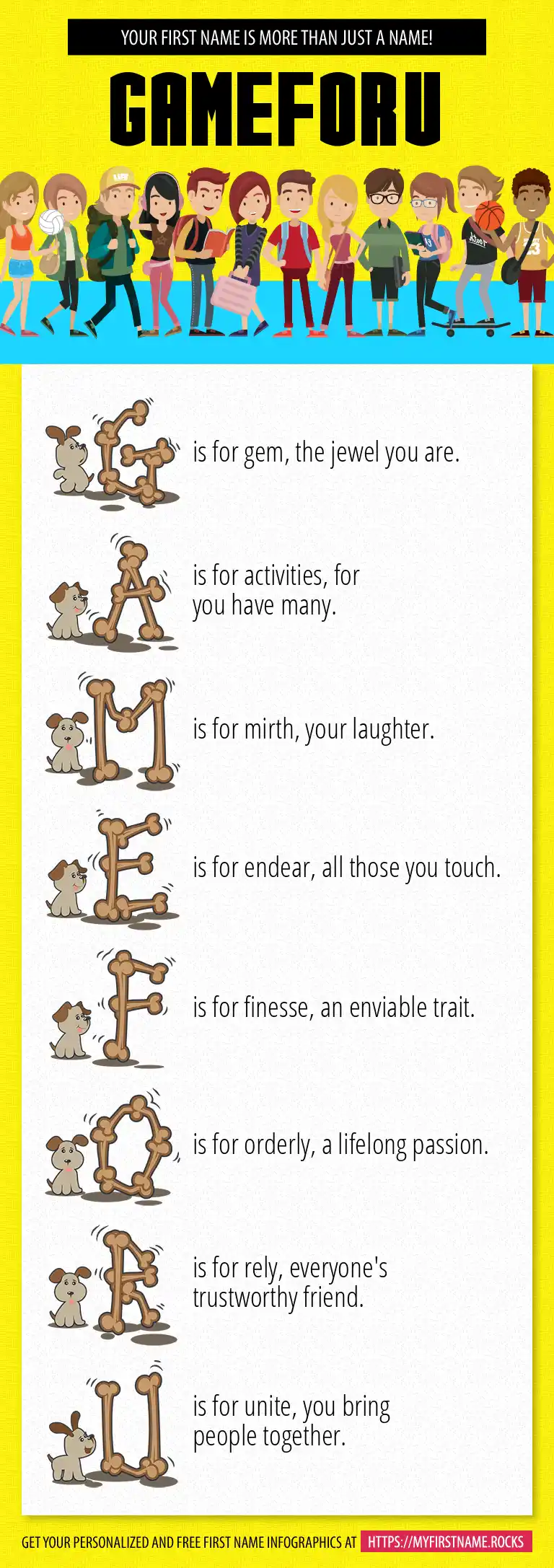 YOUR FIRST NAME IS MORE THAN JUST A NAME!

GAMEFORU

G is for gem, the jewel you are.

A is for activities, for you have many.

M is for mirth, your laughter.

E is for endear, all those you touch.

F is for finesse, an enviable trait.

O is for orderly, a lifelong passion.

R is for rely, everyone's trustworthy friend.

U is for unite, you bring people together.

GET YOUR PERSONALIZED AND FREE FIRST NAME INFOGRAPHICS AT HTTPS://MYFIRSTNAME.ROCKS